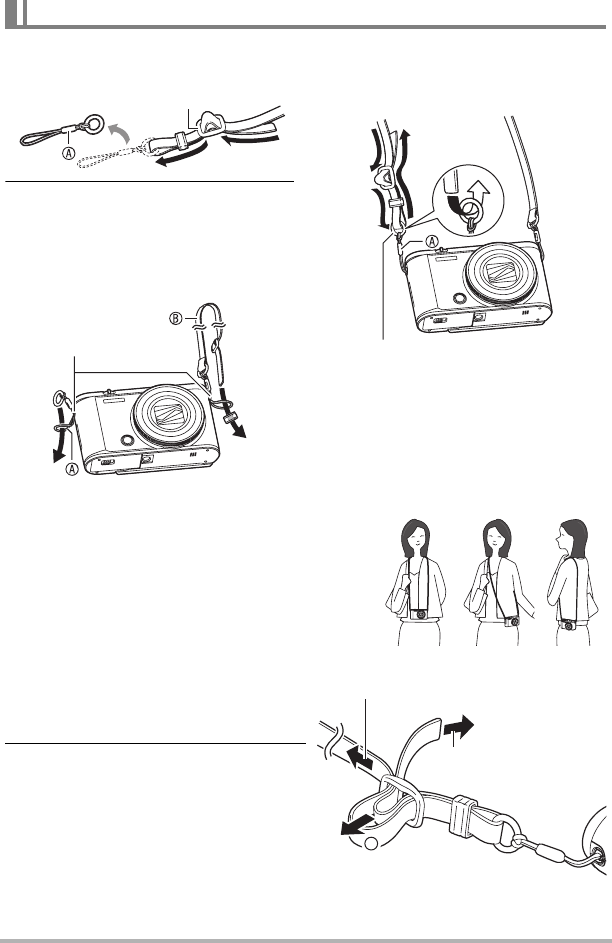 Ⓐ

Ⓑ

Ⓐ

Ⓐ