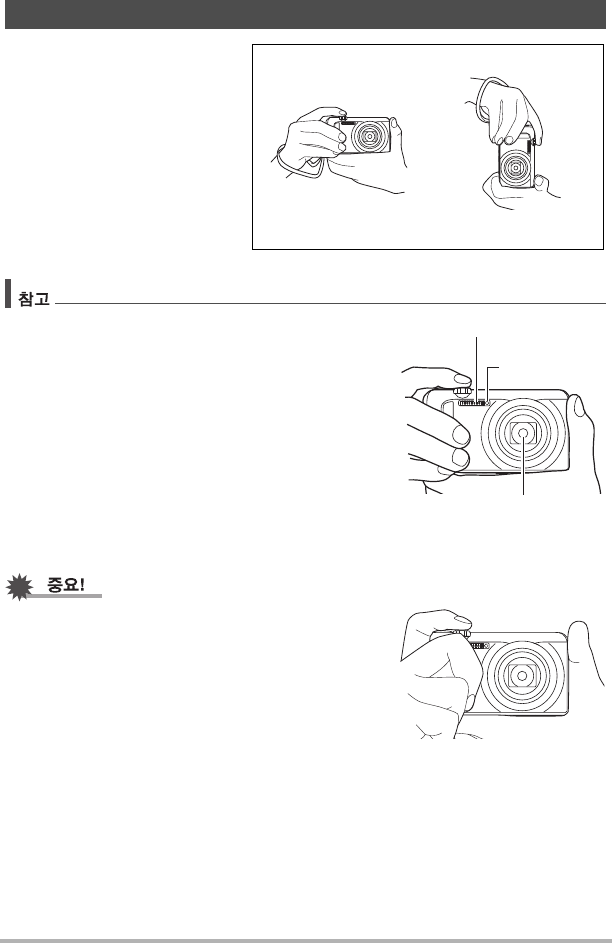 참고

중요!