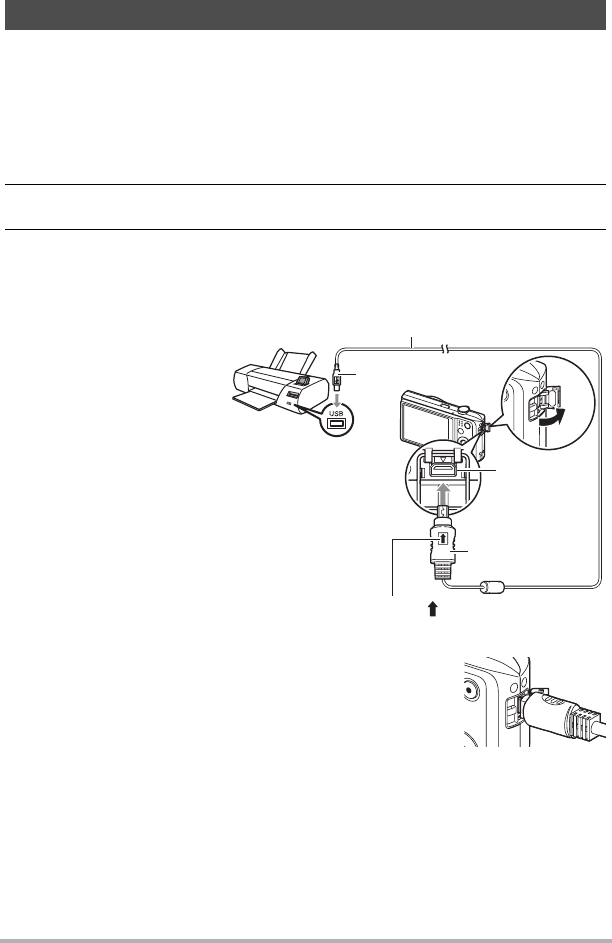 USB