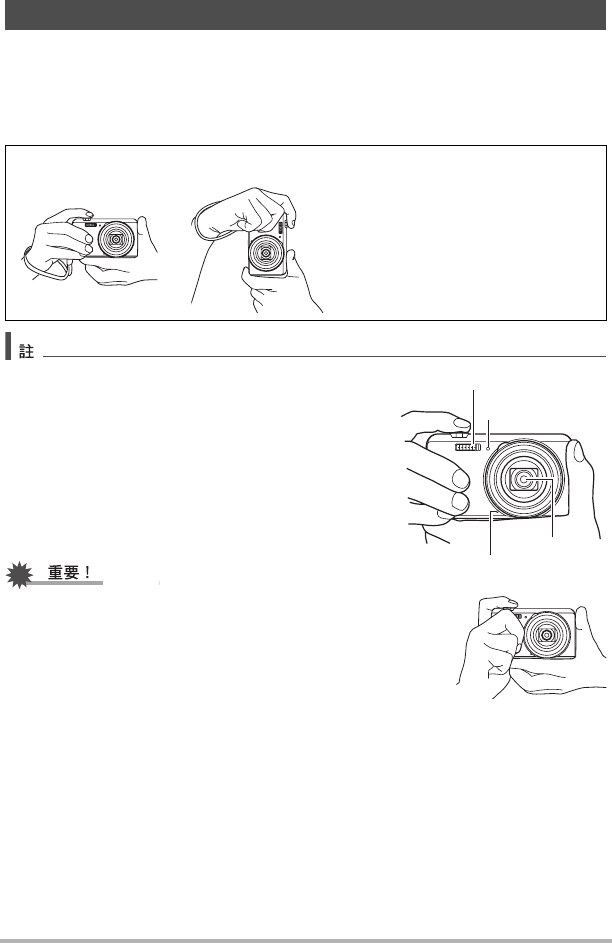 註

重要！