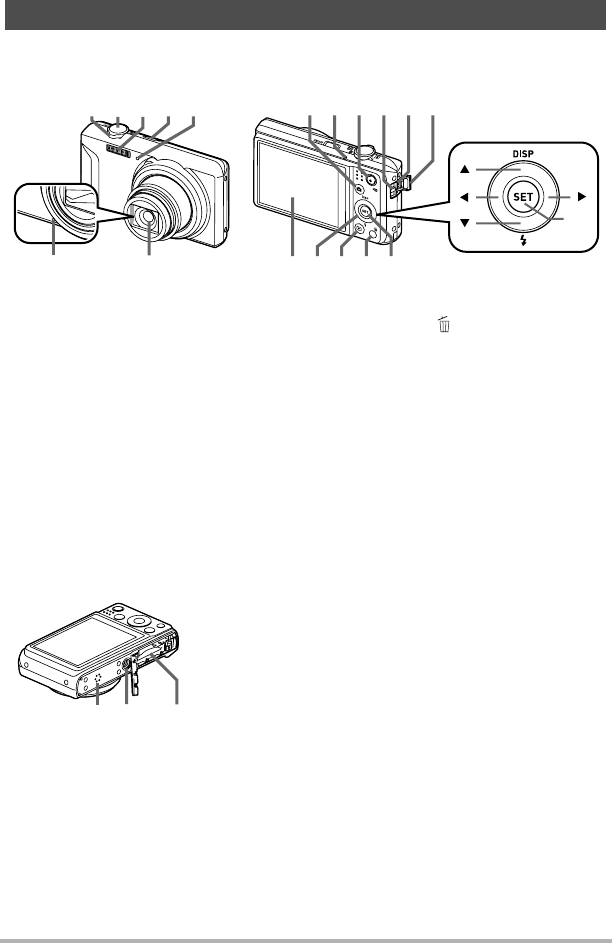 DISP

SET