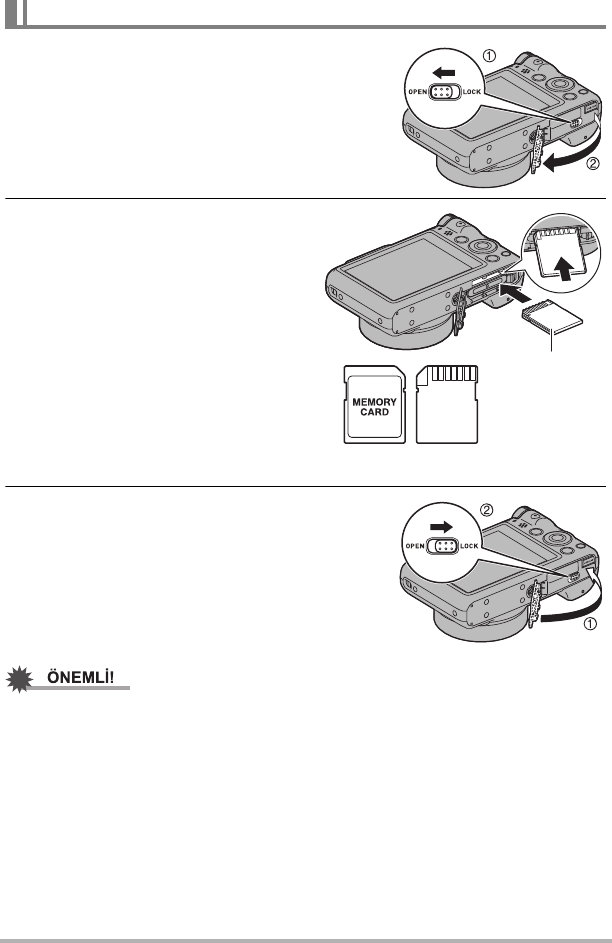 ①
OPEN LOCK
②

MEMORY CARD

②
OPEN LOCK
①

ÖNEMLİ!