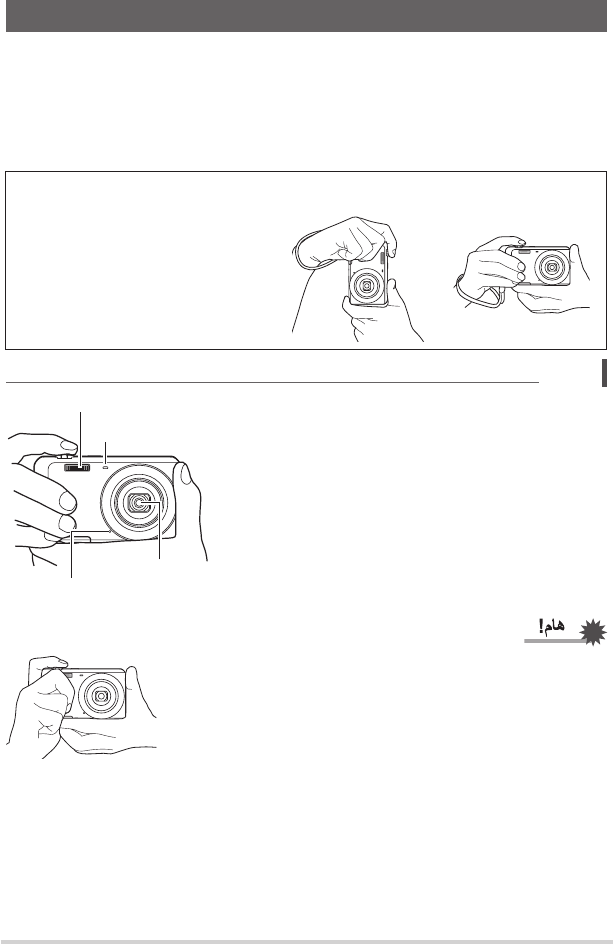 هام!