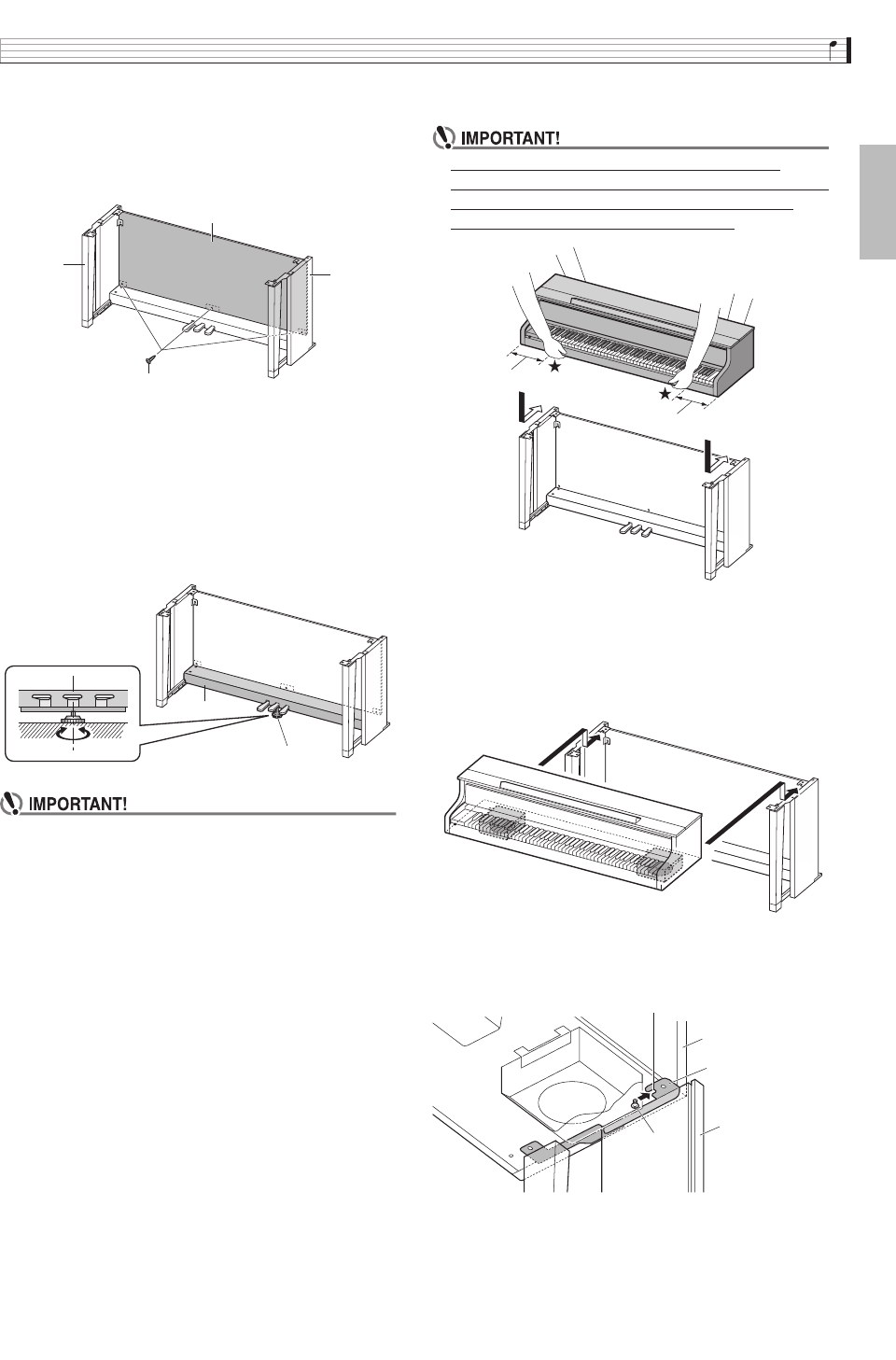 IMPORTANT!

IMPORTANT!