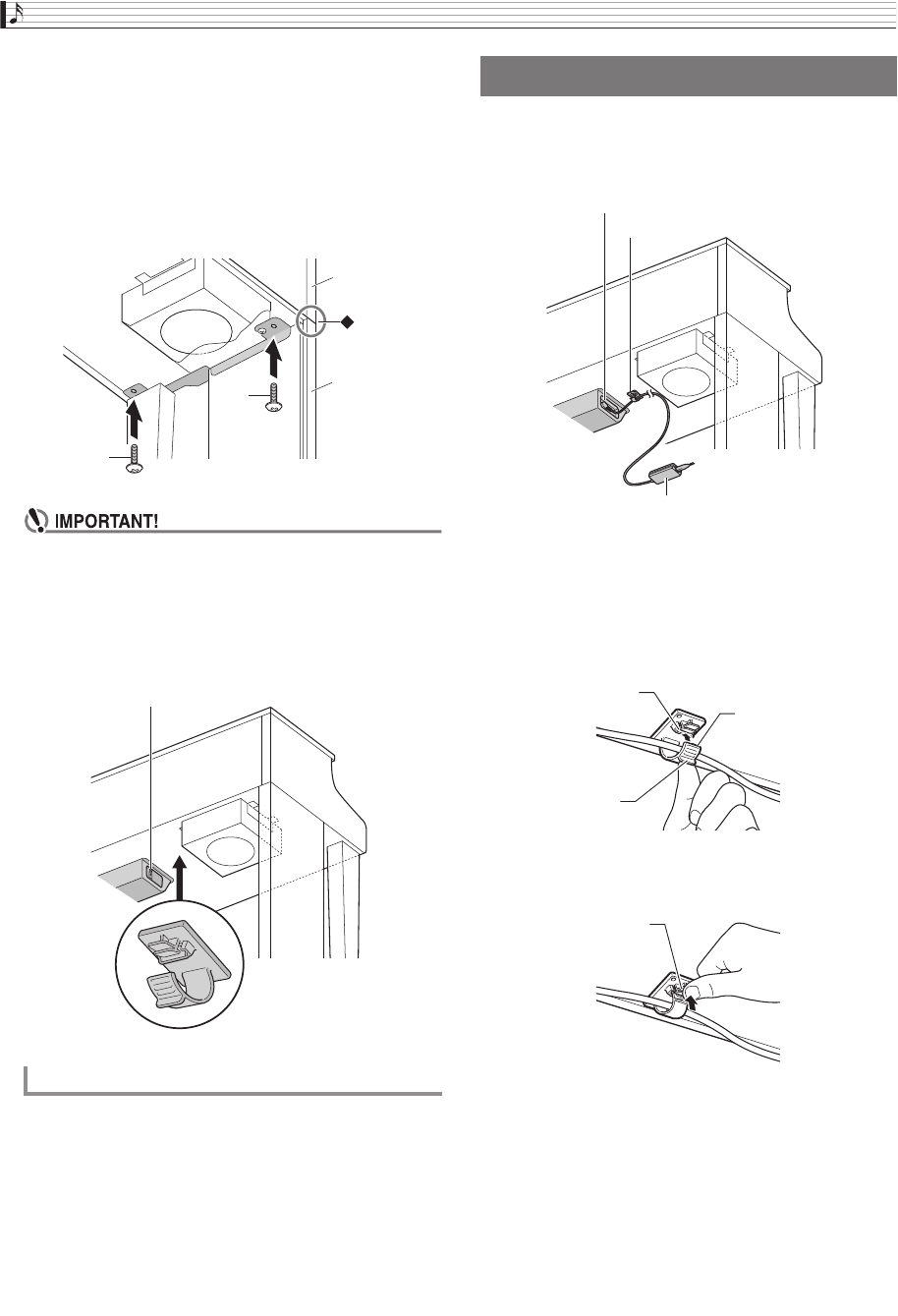 IMPORTANT!