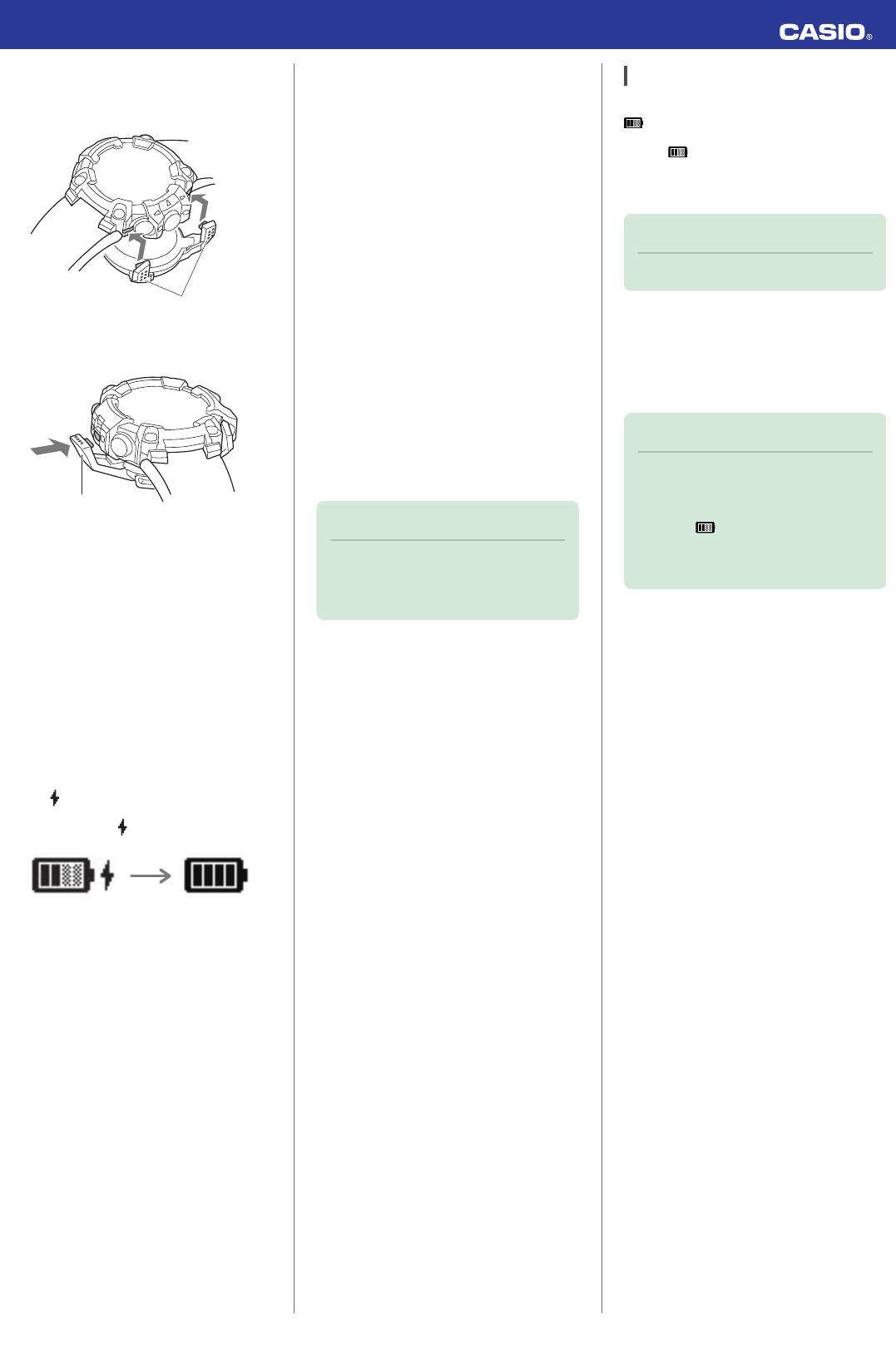 CASIO®