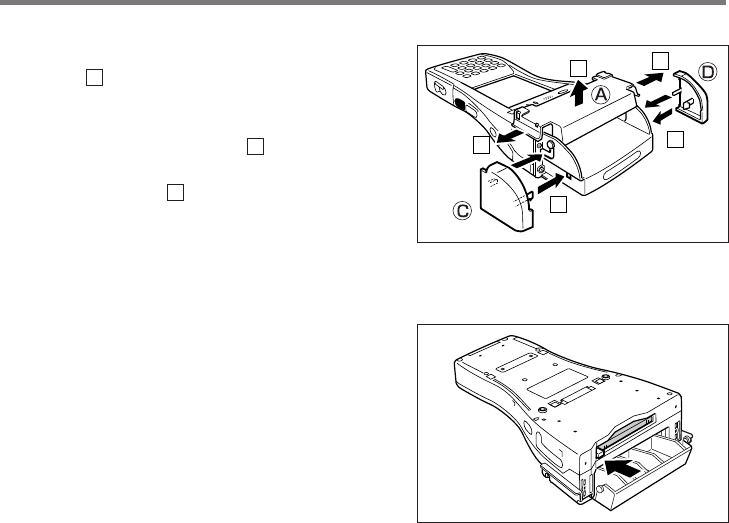 A

D

C