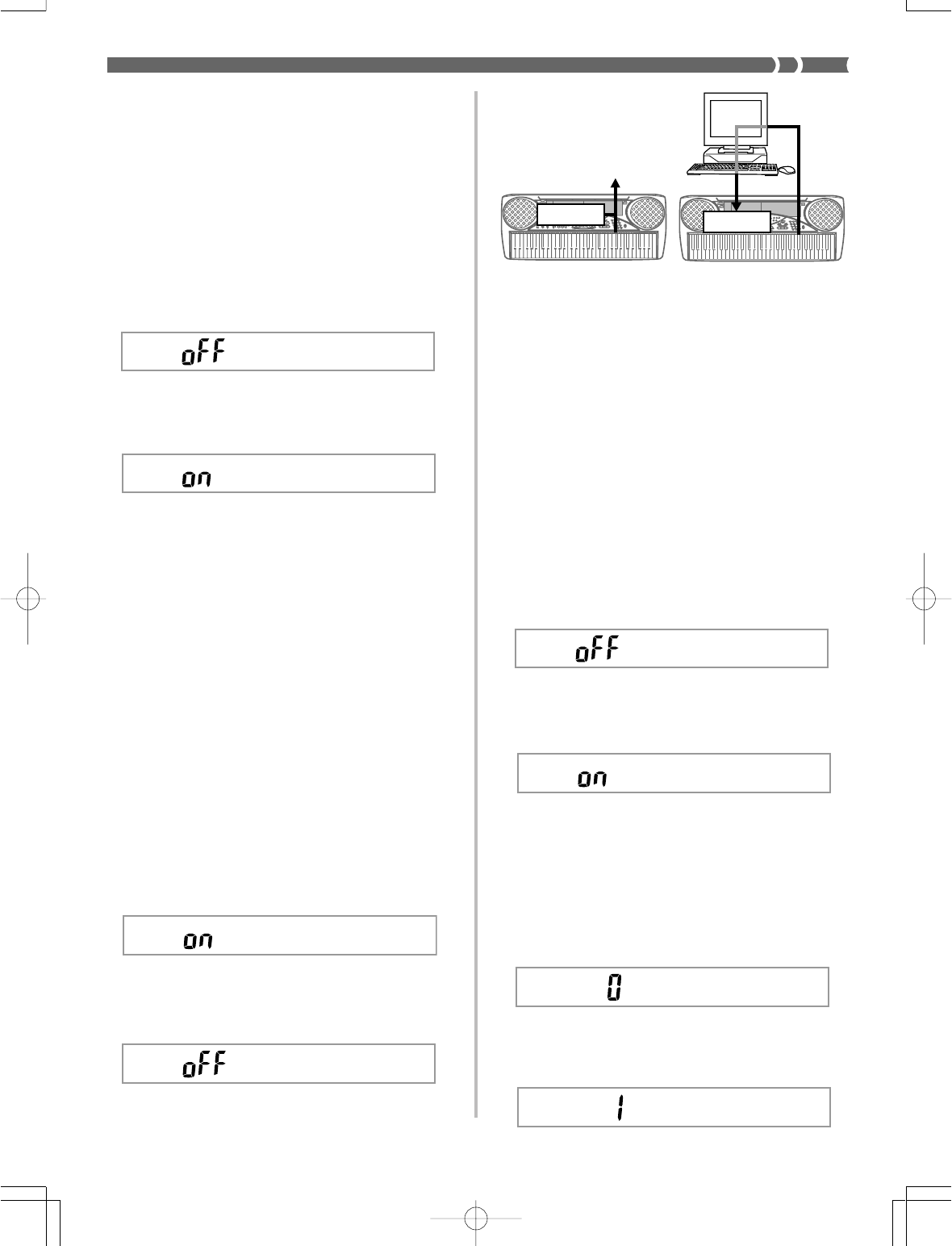 oFF

on

on

oFF

oFF

on

0

1