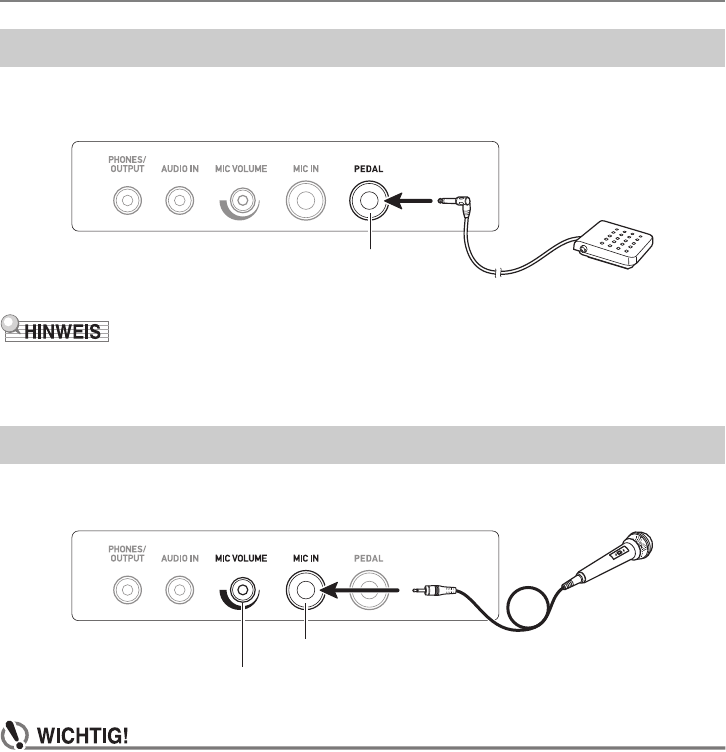 PHONES/ OUTPUT
AUDIO IN
MIC VOLUME
MIC IN
PEDAL

HINWEIS

PHONES/ OUTPUT
AUDIO IN
MIC VOLUME
MIC IN
PEDAL

WICHTIG!