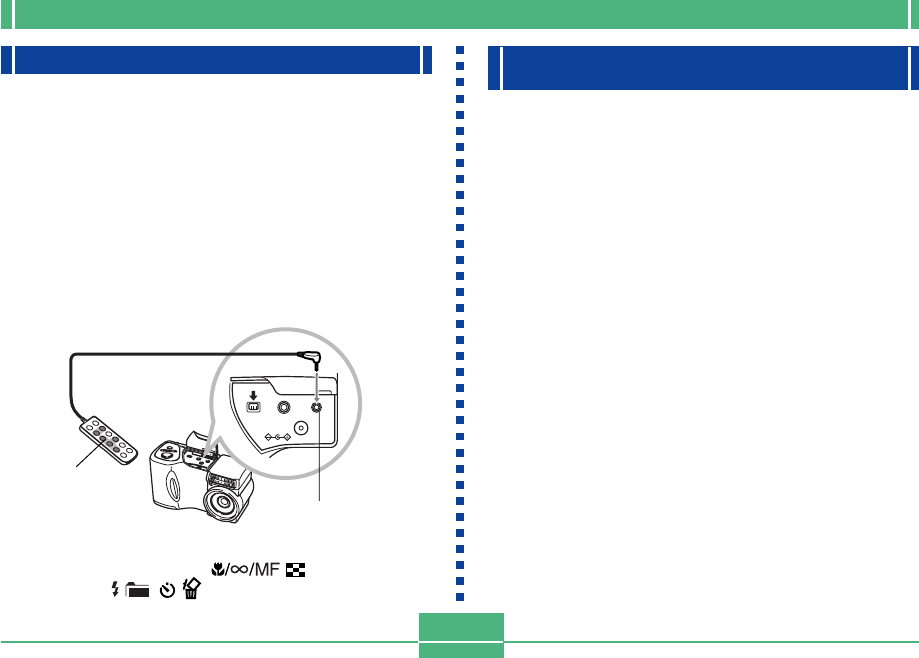 /∞/MF