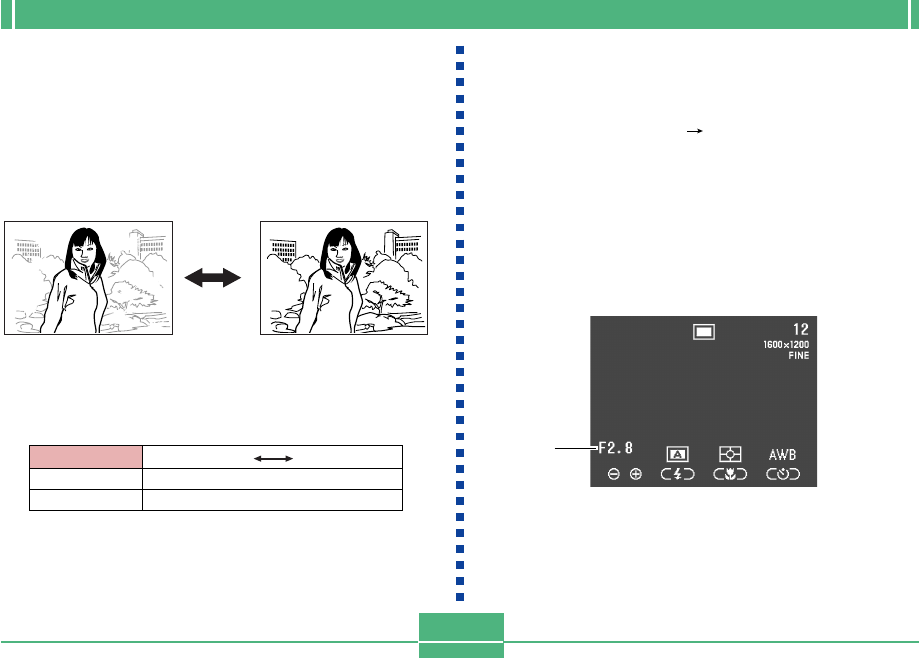 12
1600×1200
FINE

F2.8

AWB