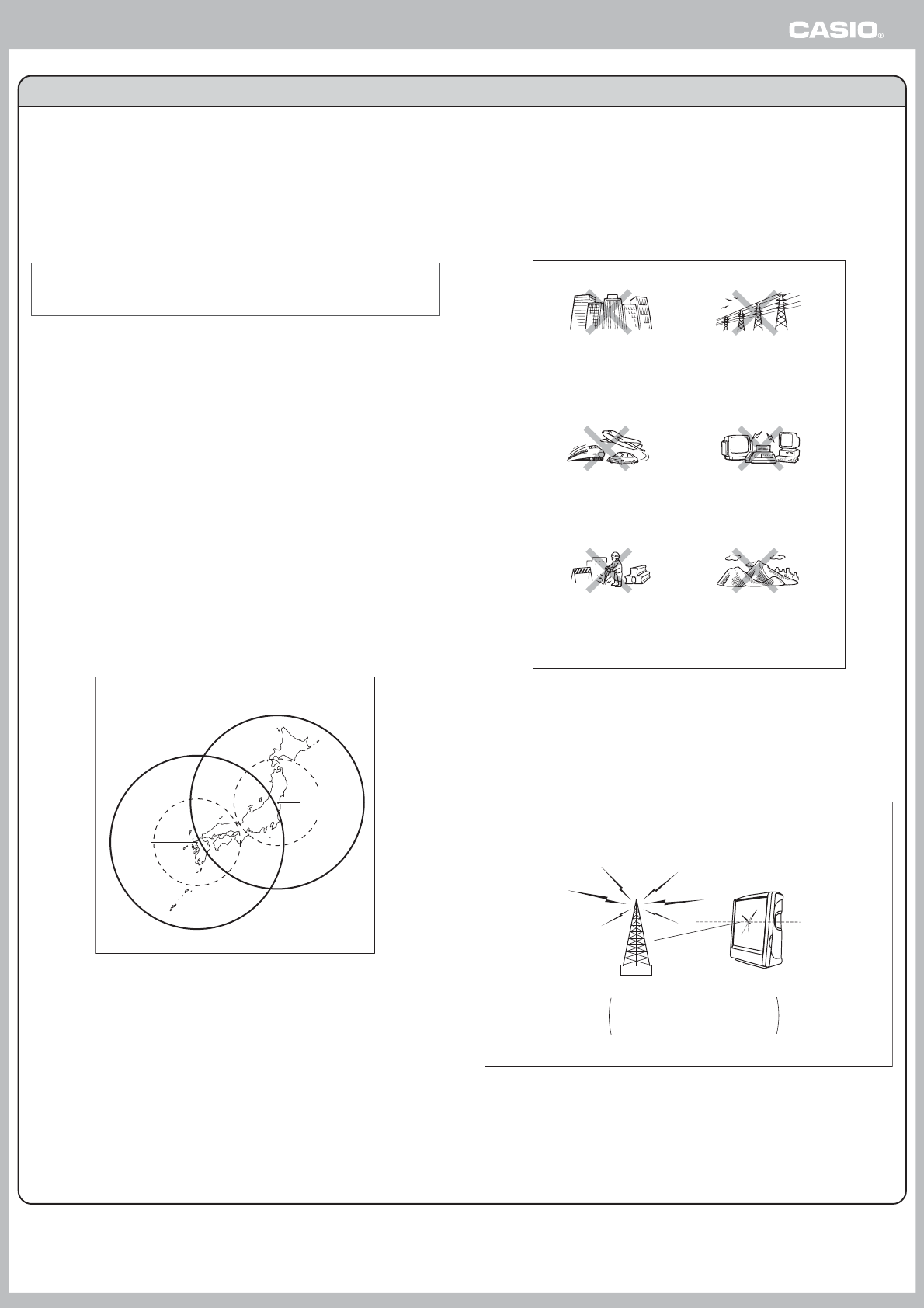 CASIO®