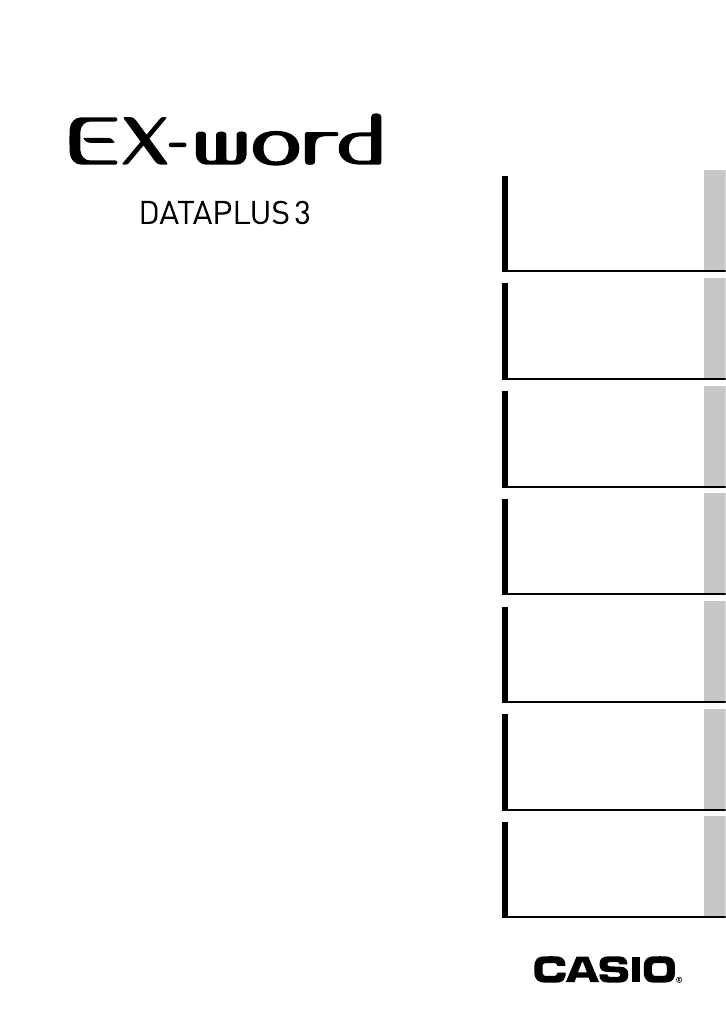 EX-word

DATAPLUS 3

CASIO®