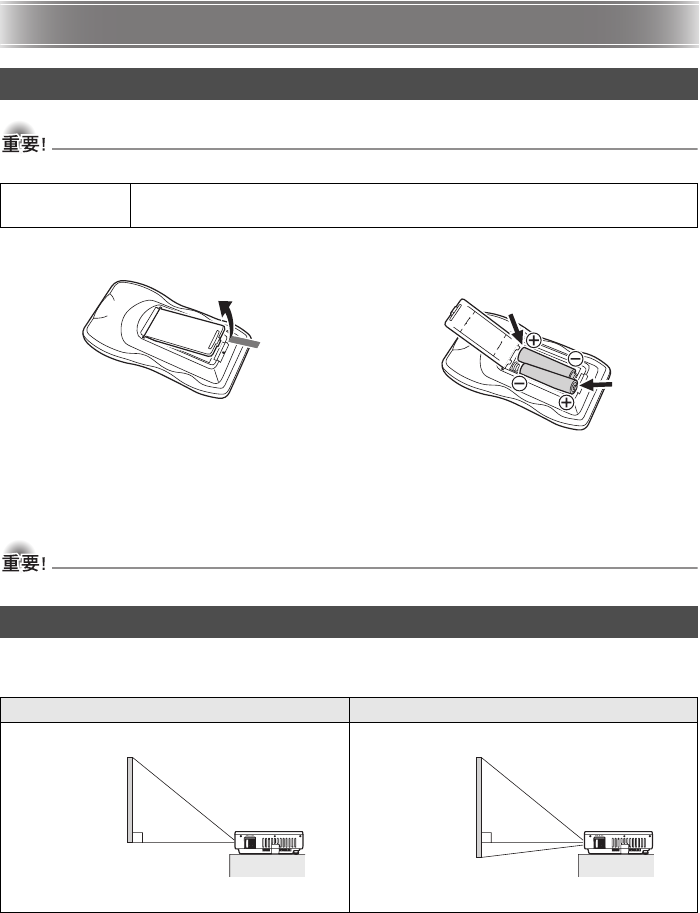 重要！

重要！