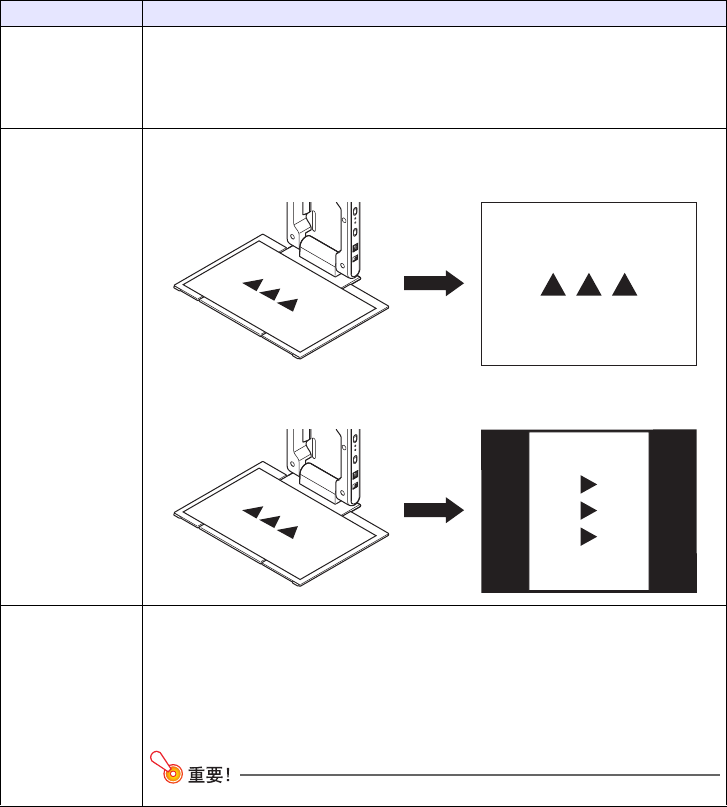 重要!