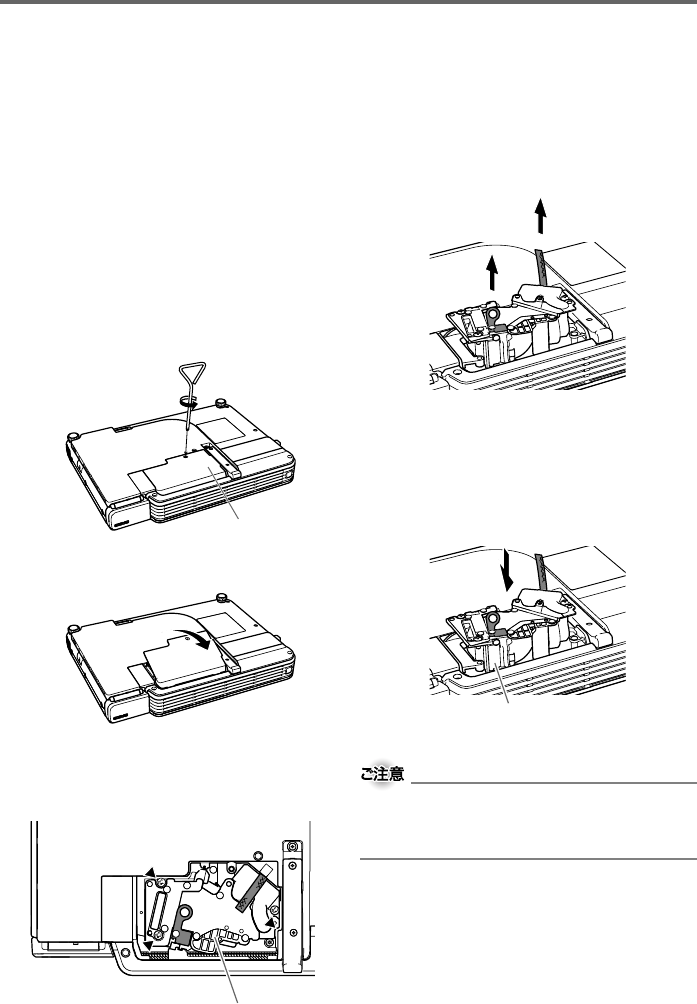 ご注意