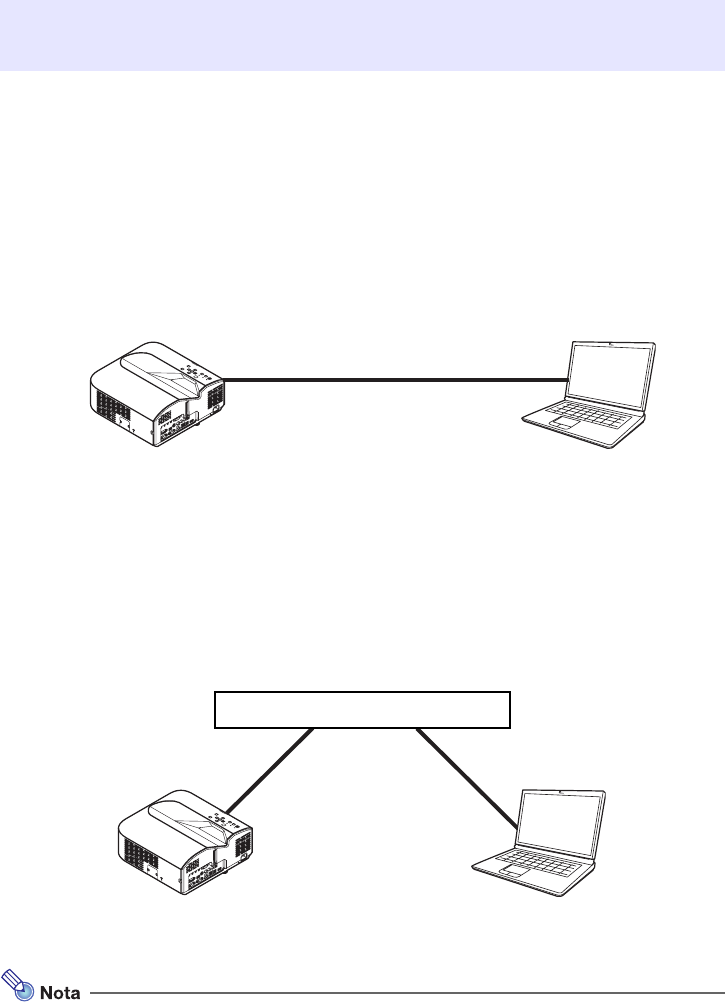 Nota