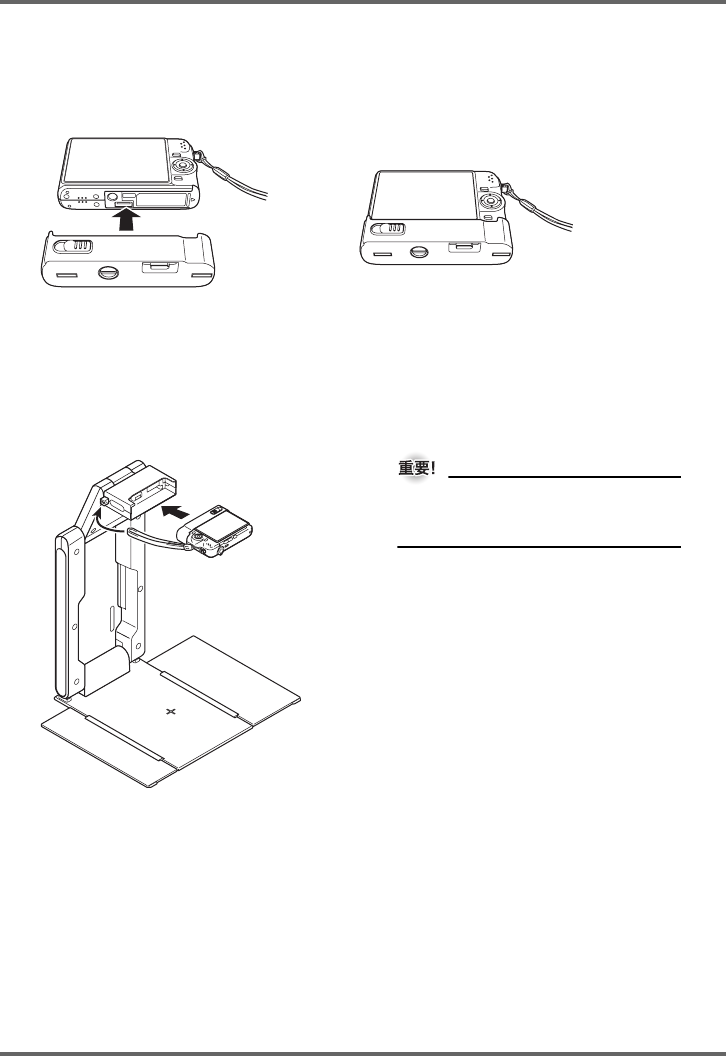 重要!