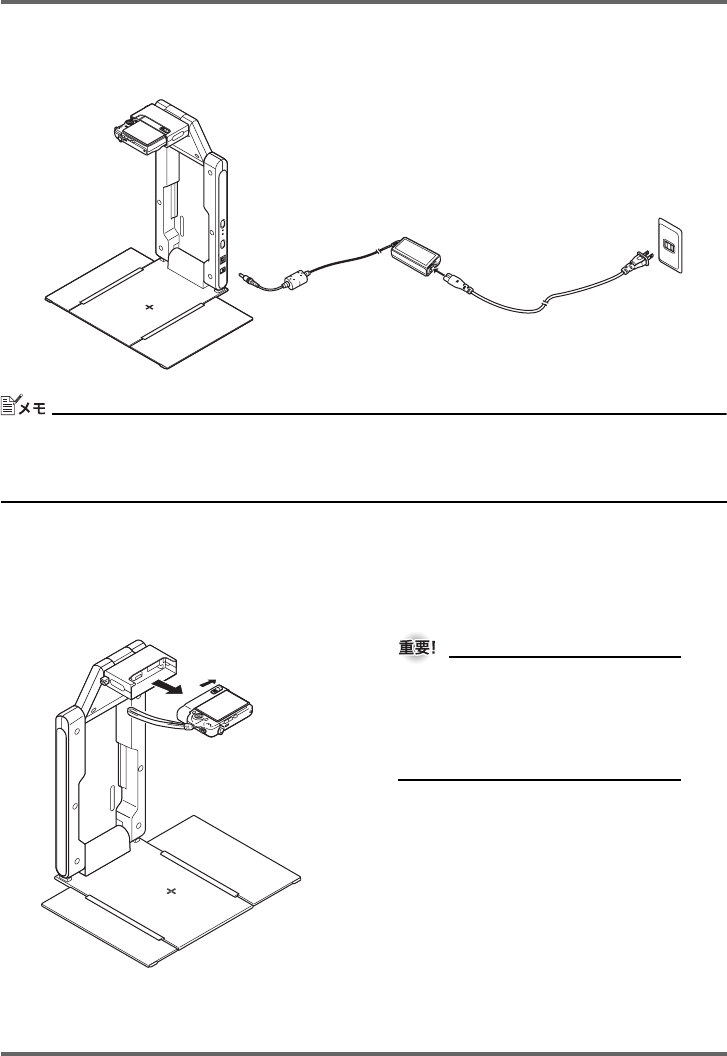 メモ

重要!