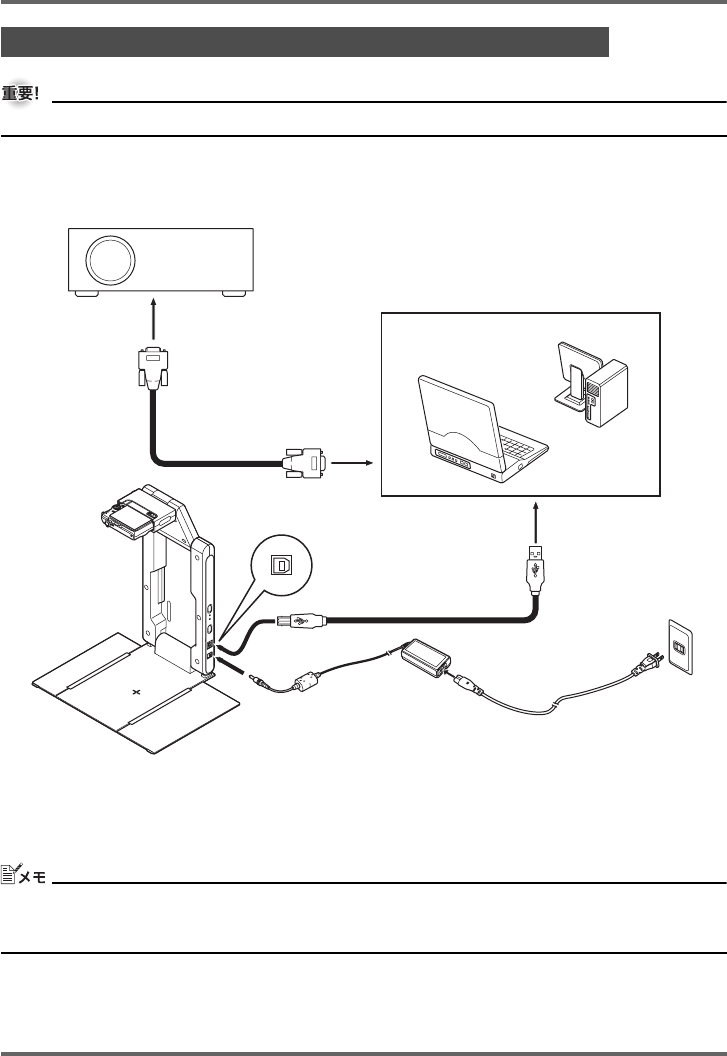 重要!

メモ