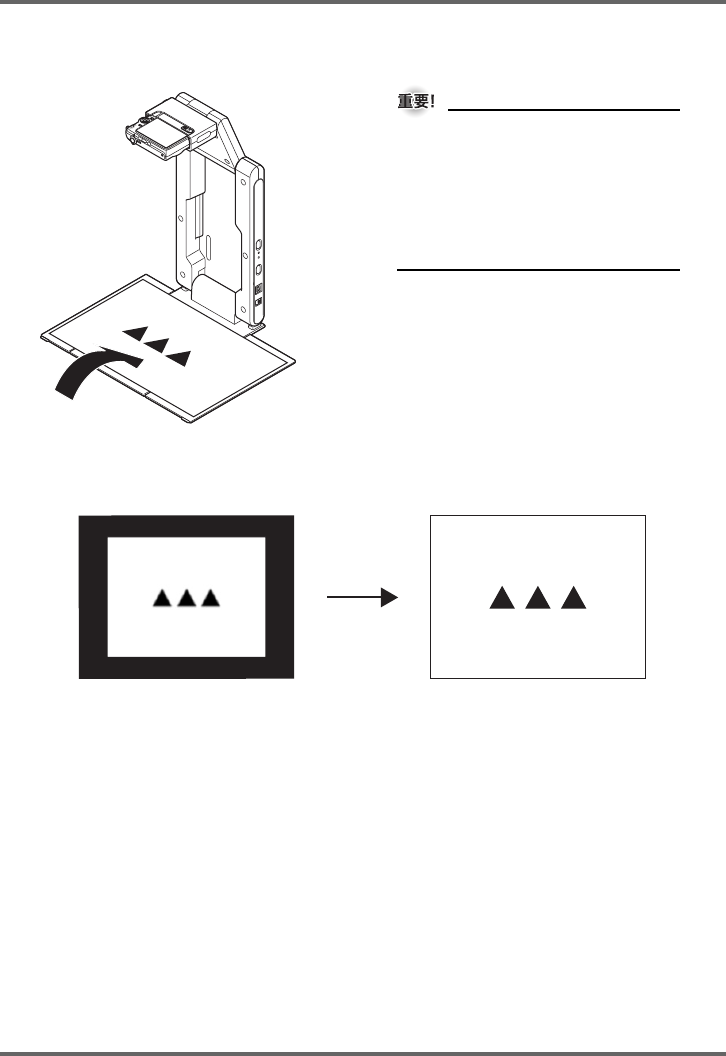 重要！