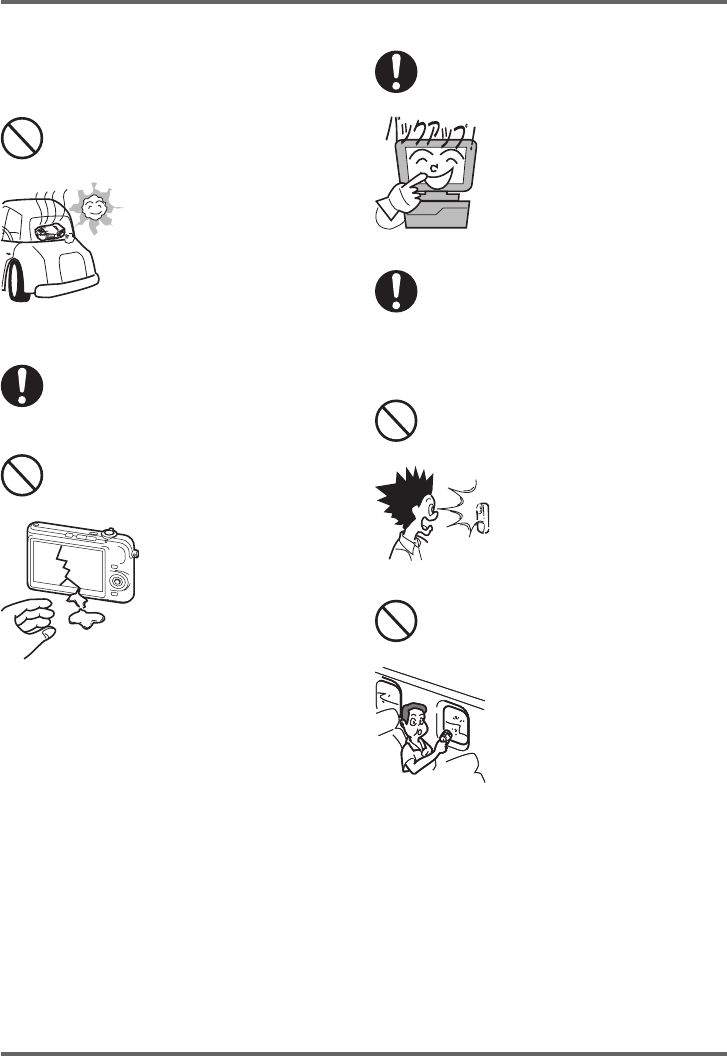 バックアップ!