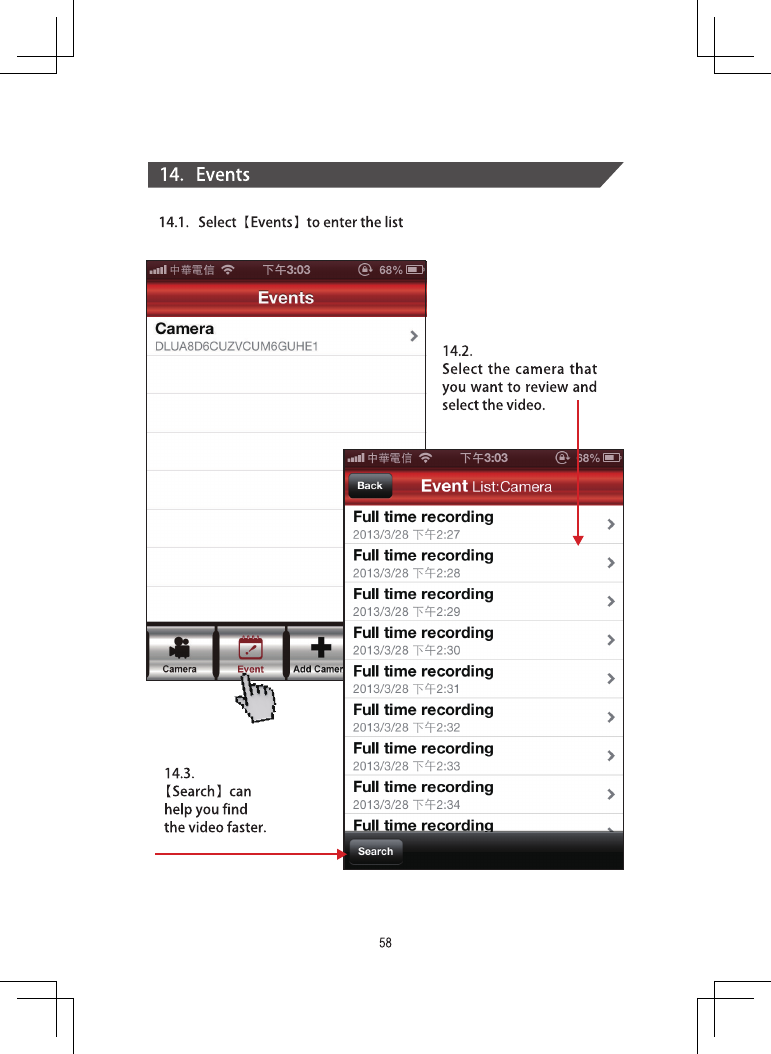 14. Events

14.1. Select【Events】to enter the list

中華電信 下午3:03 68%

Events

Camera
DLUA8D6CUZVCUM6GUHE1

Camera Event Add Camer

14.2.
Select the camera that you want to review and select the video.

中華電信 下午3:03 68%

Back Event List:Camera

Full time recording
2013/3/28 下午2:27

Full time recording
2013/3/28 下午2:28

Full time recording
2013/3/28 下午2:29

Full time recording
2013/3/28 下午2:30

Full time recording
2013/3/28 下午2:31

Full time recording
2013/3/28 下午2:32

Full time recording
2013/3/28 下午2:33

Full time recording
2013/3/28 下午2:34

Full time recording

Search

14.3.
【Search】can help you find the video faster.

58