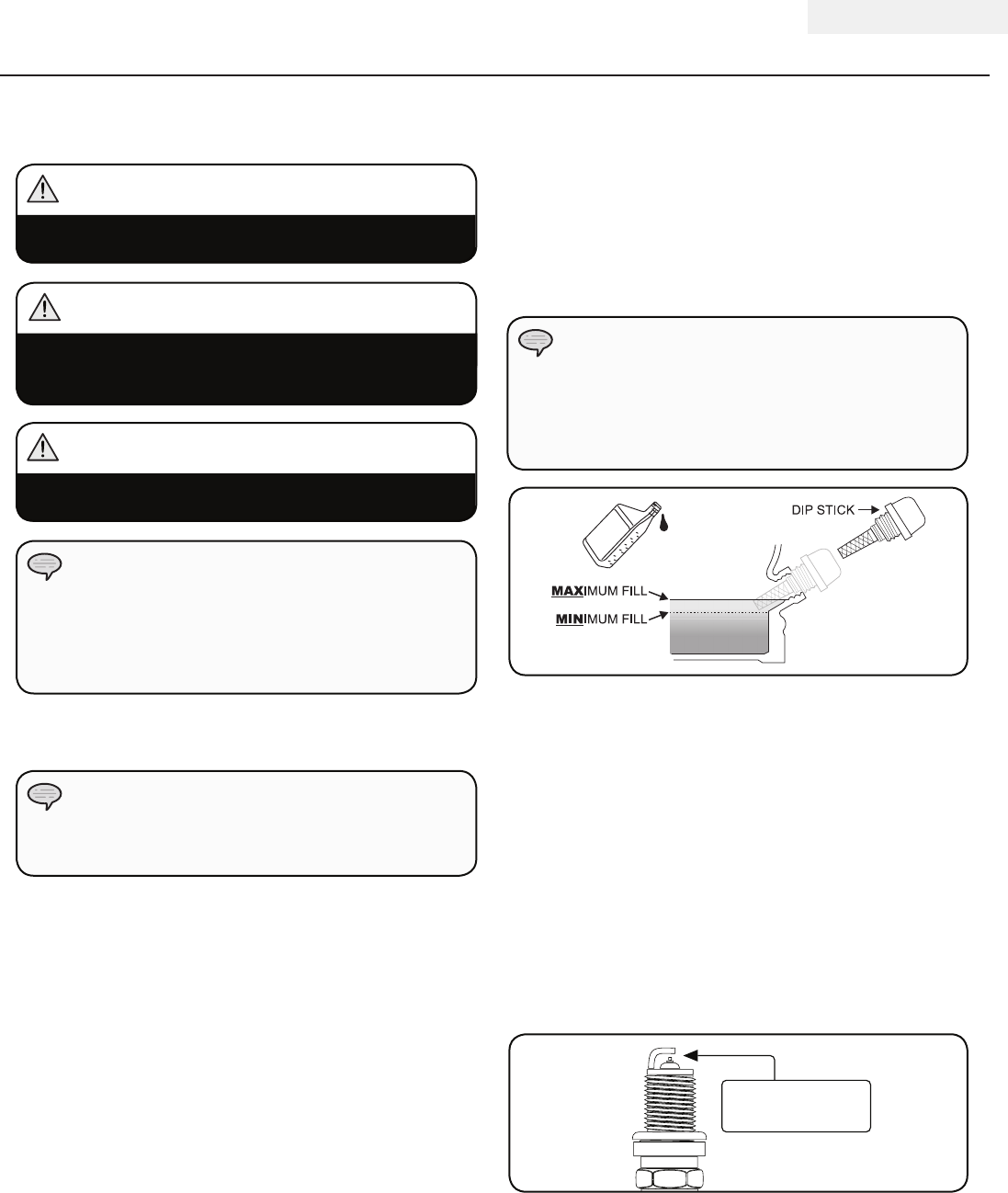 DIP STICK

MAXIMUM FILL

MINIMUM FILL