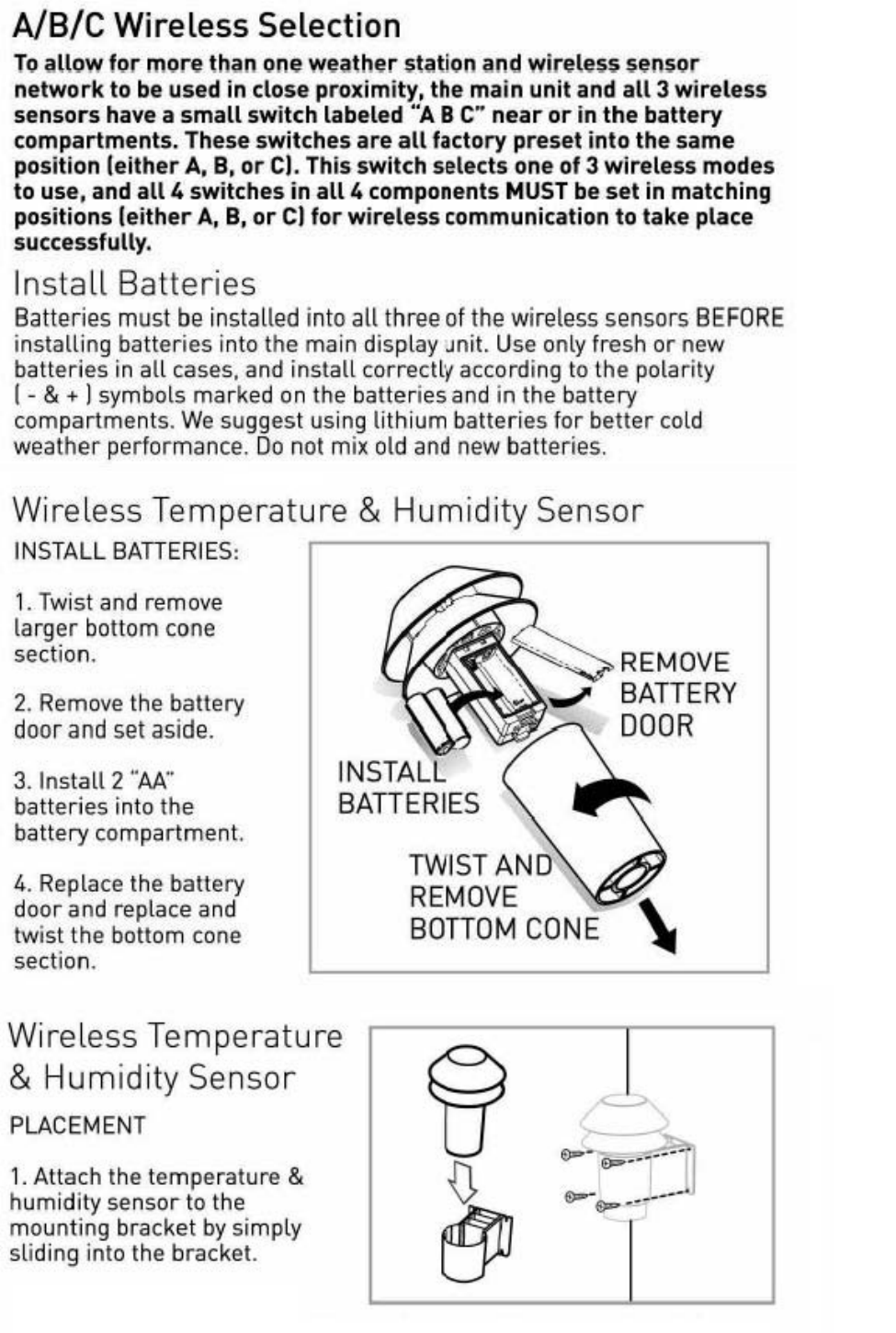 A/B/C Wireless Selection

To allow for more than one weather station and wireless sensor network to be used in close proximity, the main unit and all 3 wireless sensors have a small switch labeled "A B C" near or in the battery compartments. These switches are all factory preset into the same position (either A, B, or C). This switch selects one of 3 wireless modes to use, and all 4 switches in all 4 components MUST be set in matching positions (either A, B, or C) for wireless communication to take place successfully.

Install Batteries

Batteries must be installed into all three of the wireless sensors BEFORE installing batteries into the main display unit. Use only fresh or new batteries in all cases, and install correctly according to the polarity ( - & + ) symbols marked on the batteries and in the battery compartments. We suggest using lithium batteries for better cold weather performance. Do not mix old and new batteries.

Wireless Temperature & Humidity Sensor

INSTALL BATTERIES:

1. Twist and remove larger bottom cone section.

2. Remove the battery door and set aside.

3. Install 2 "AA" batteries into the battery compartment.

4. Replace the battery door and replace and twist the bottom cone section.

REMOVE BATTERY DOOR

INSTALL BATTERIES

TWIST AND REMOVE BOTTOM CONE

Wireless Temperature & Humidity Sensor

PLACEMENT

1. Attach the temperature & humidity sensor to the mounting bracket by simply sliding into the bracket.