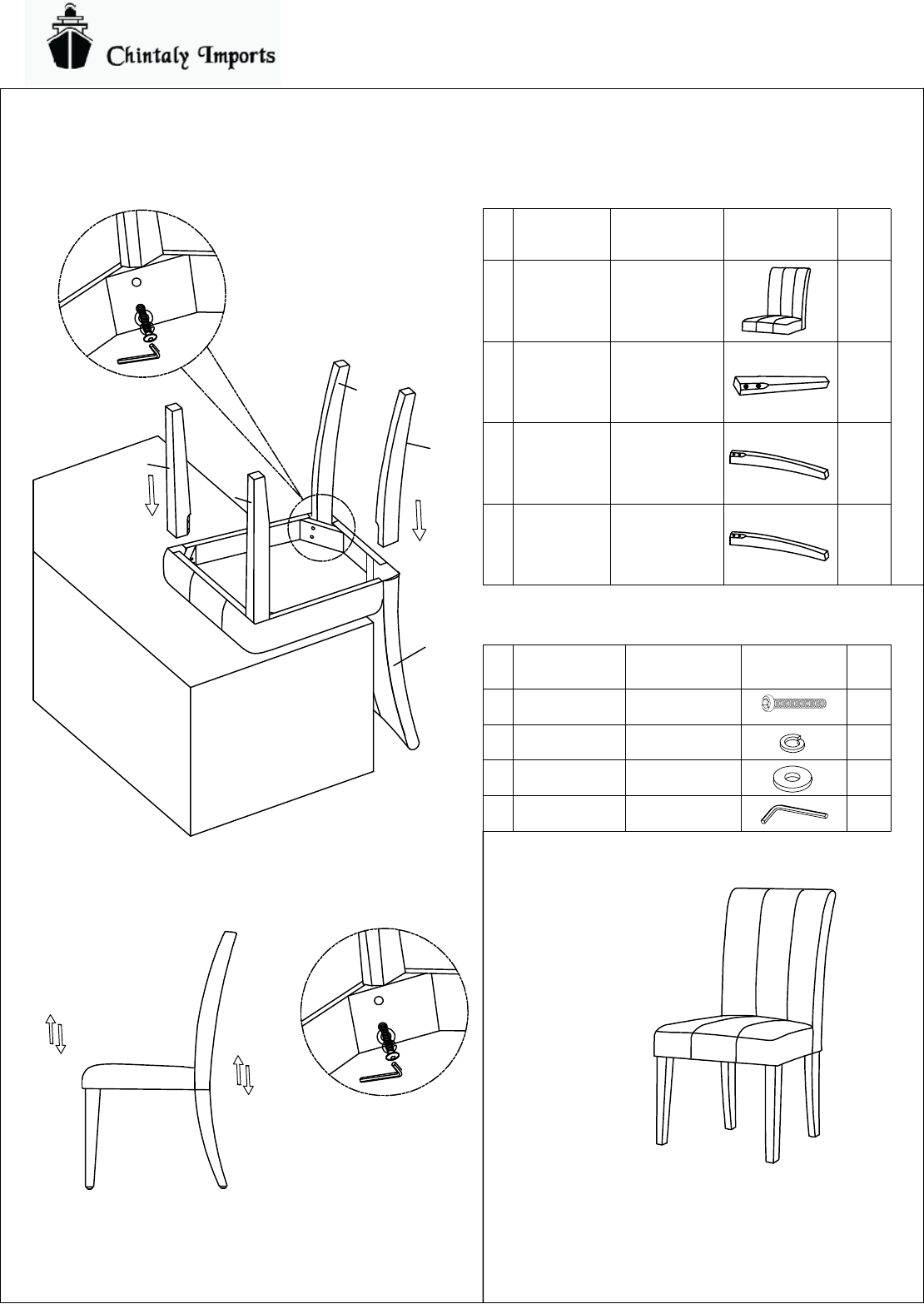 Chintaly Imports