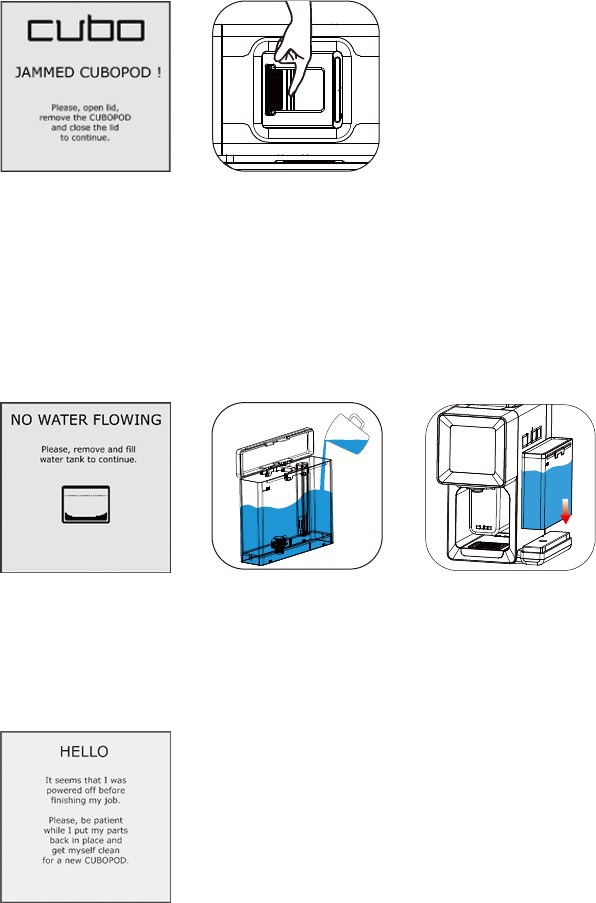 cubo

JAMMED CUBOPOD !

Please, open lid, remove the CUBOPOD and close the lid to continue.

NO WATER FLOWING

Please, remove and fill water tank to continue.

cubo

cubo

HELLO

It seems that I was powered off before finishing my job.

Please, be patient while I put my parts back in place and get myself clean for a new CUBOPOD.