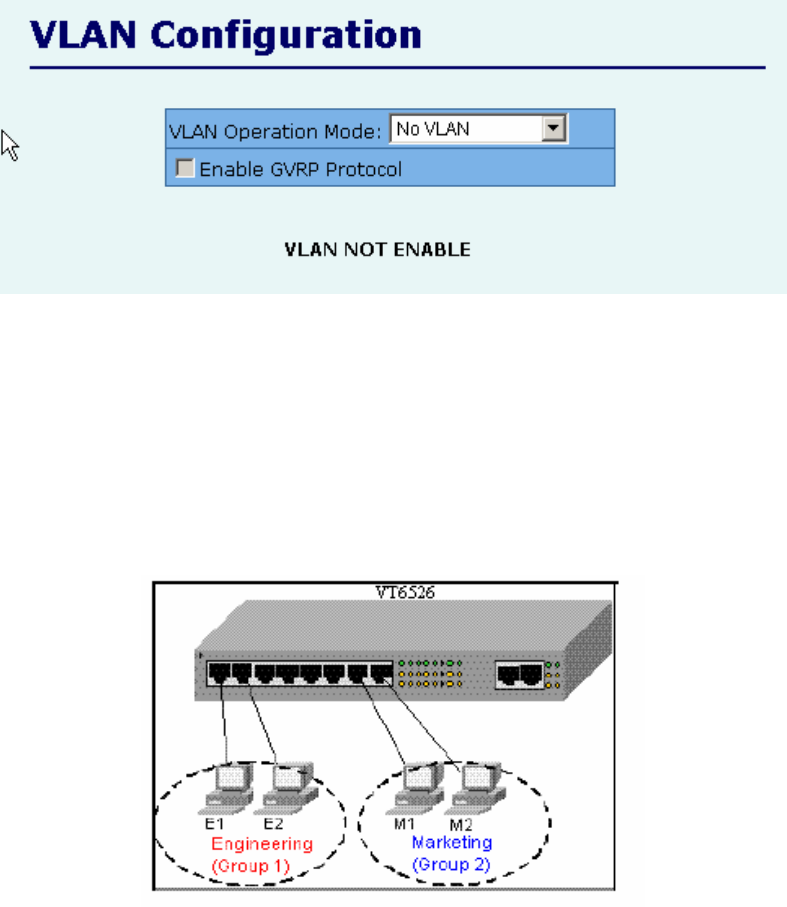 VLAN Configuration

VLAN Operation Mode: No VLAN

Enable GVRP Protocol

VLAN NOT ENABLE

VT6526

E1 E2
Engineering
(Group 1)

M1 M2
Marketing
(Group 2)