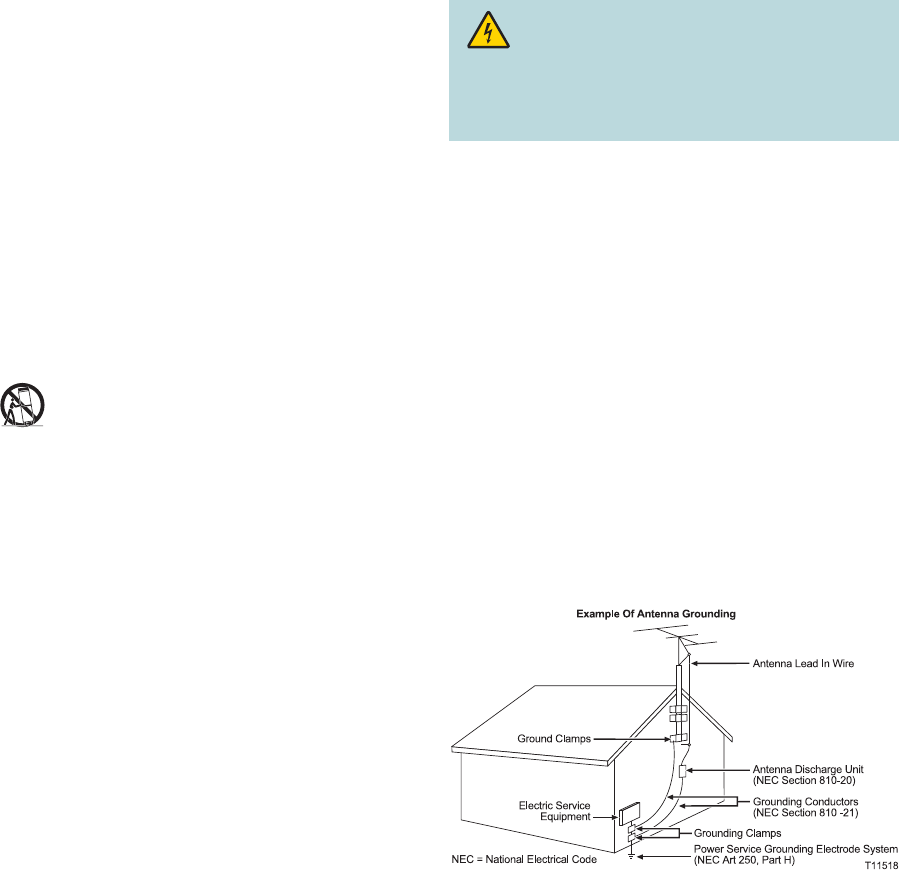 Example Of Antenna Grounding

Antenna Lead In Wire

Ground Clamps

Antenna Discharge Unit (NEC Section 810-20)

Electric Service Equipment

Grounding Conductors (NEC Section 810 -21)

Grounding Clamps

Power Service Grounding Electrode System (NEC Art 250, Part H)

NEC = National Electrical Code

T11518