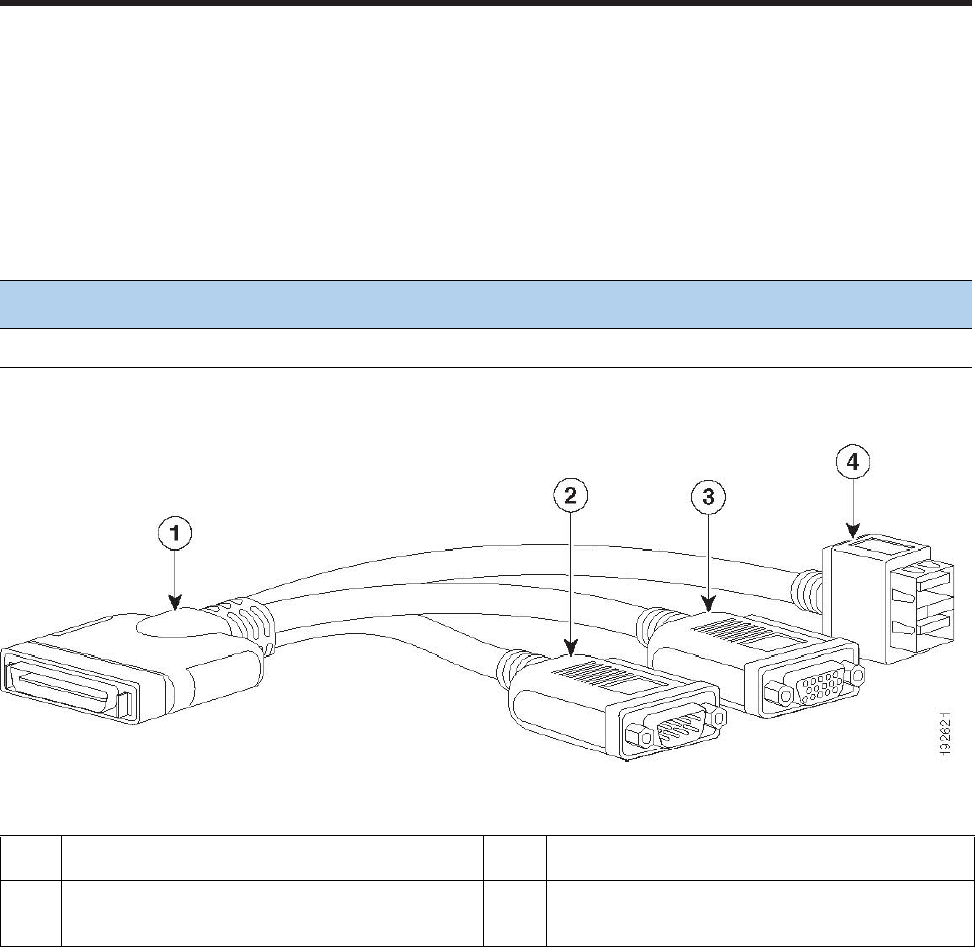 1
2
3
4
192621