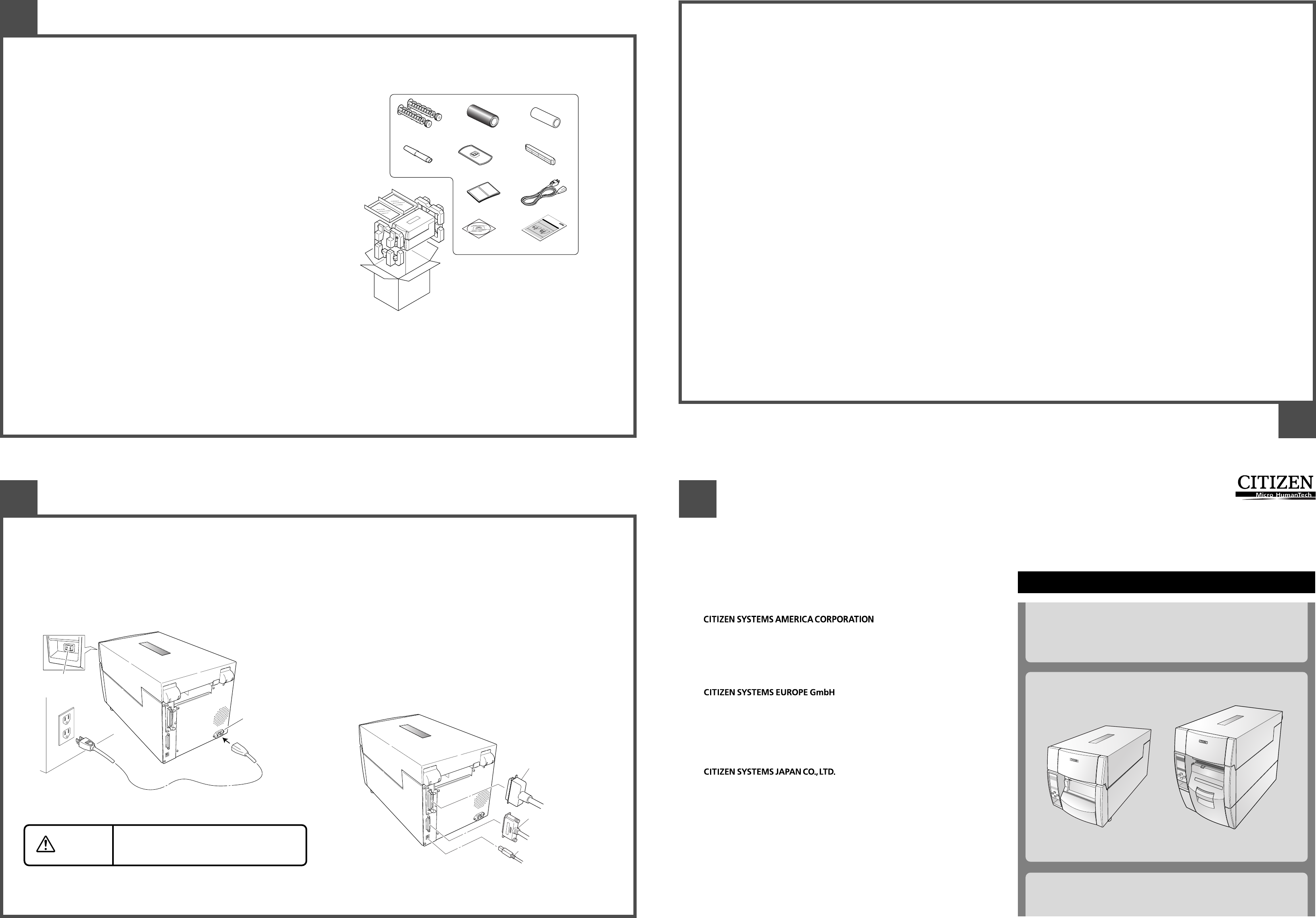 CITIZEN
Micro HumanTech

CITIZEN SYSTEMS AMERICA CORPORATION

CITIZEN SYSTEMS EUROPE GmbH

CITIZEN SYSTEMS JAPAN CO., LTD.