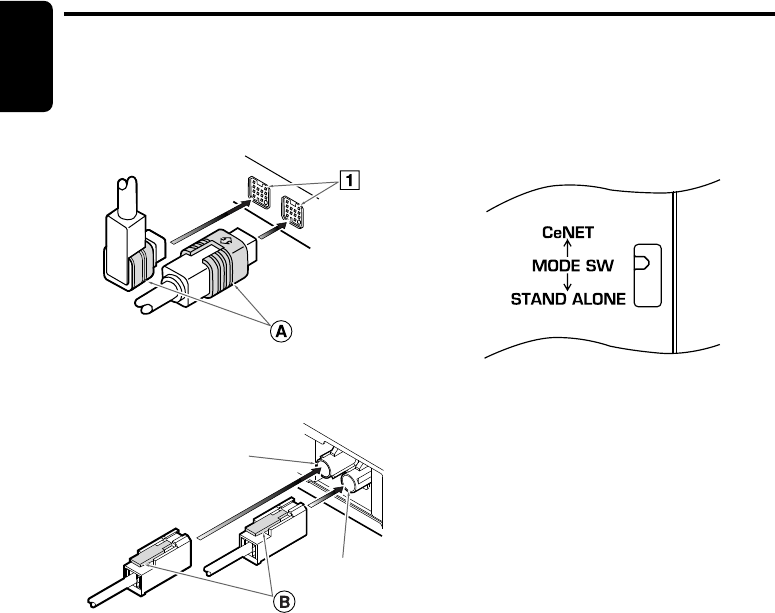 1

A

CeNET
MODE SW
STAND ALONE

B