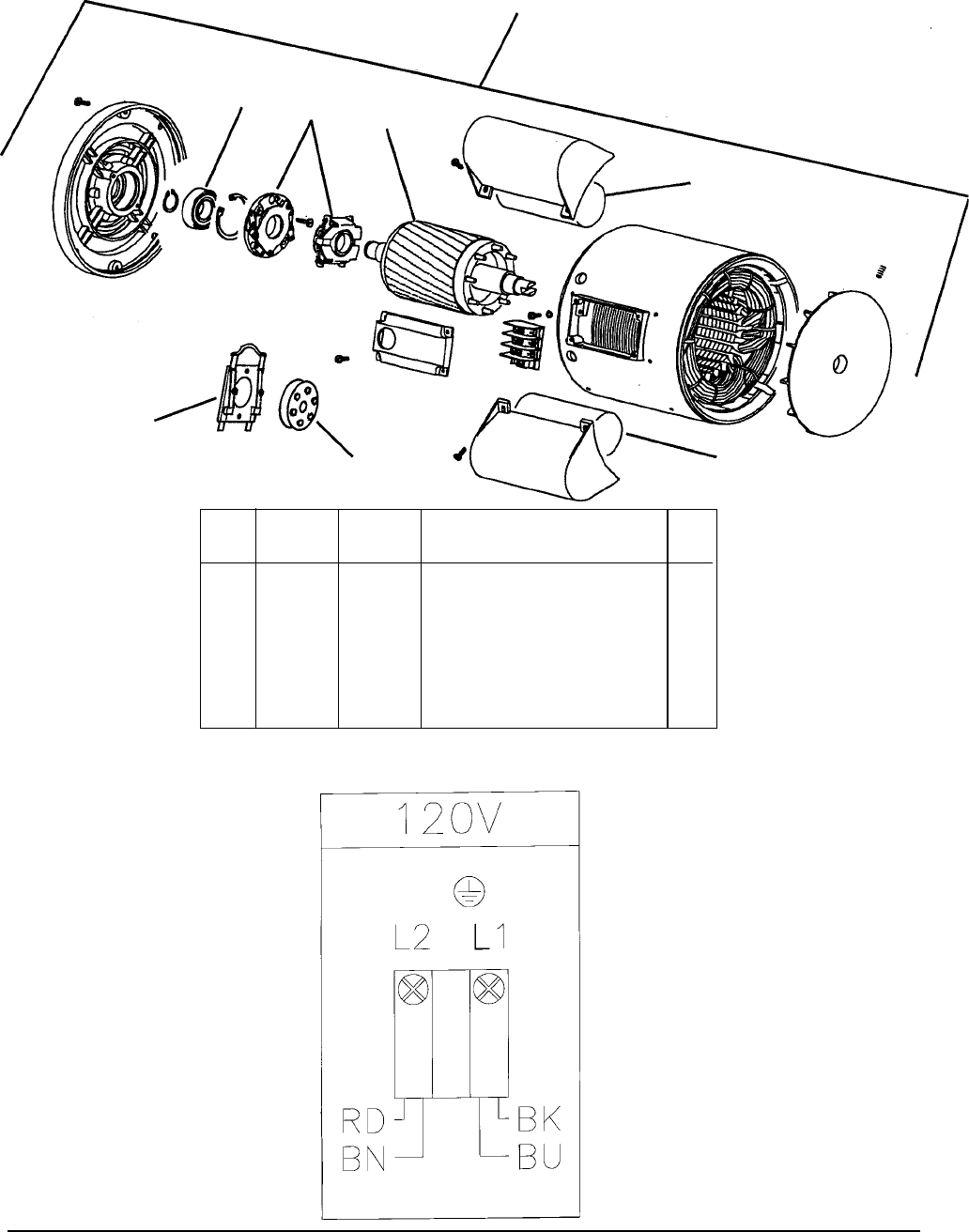 120V

L2 L1

RD
BN
BK
BU