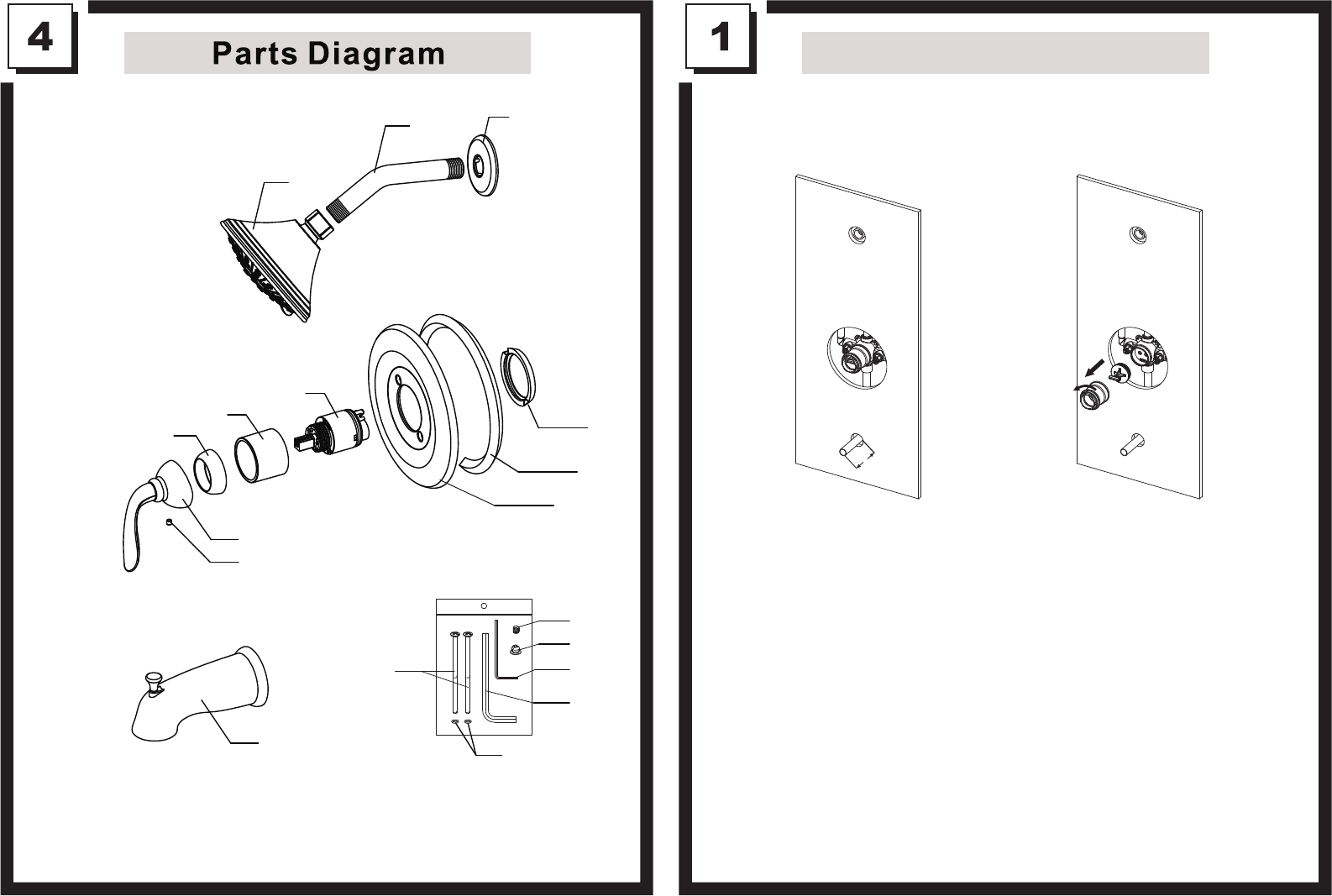 4

Parts Diagram

1