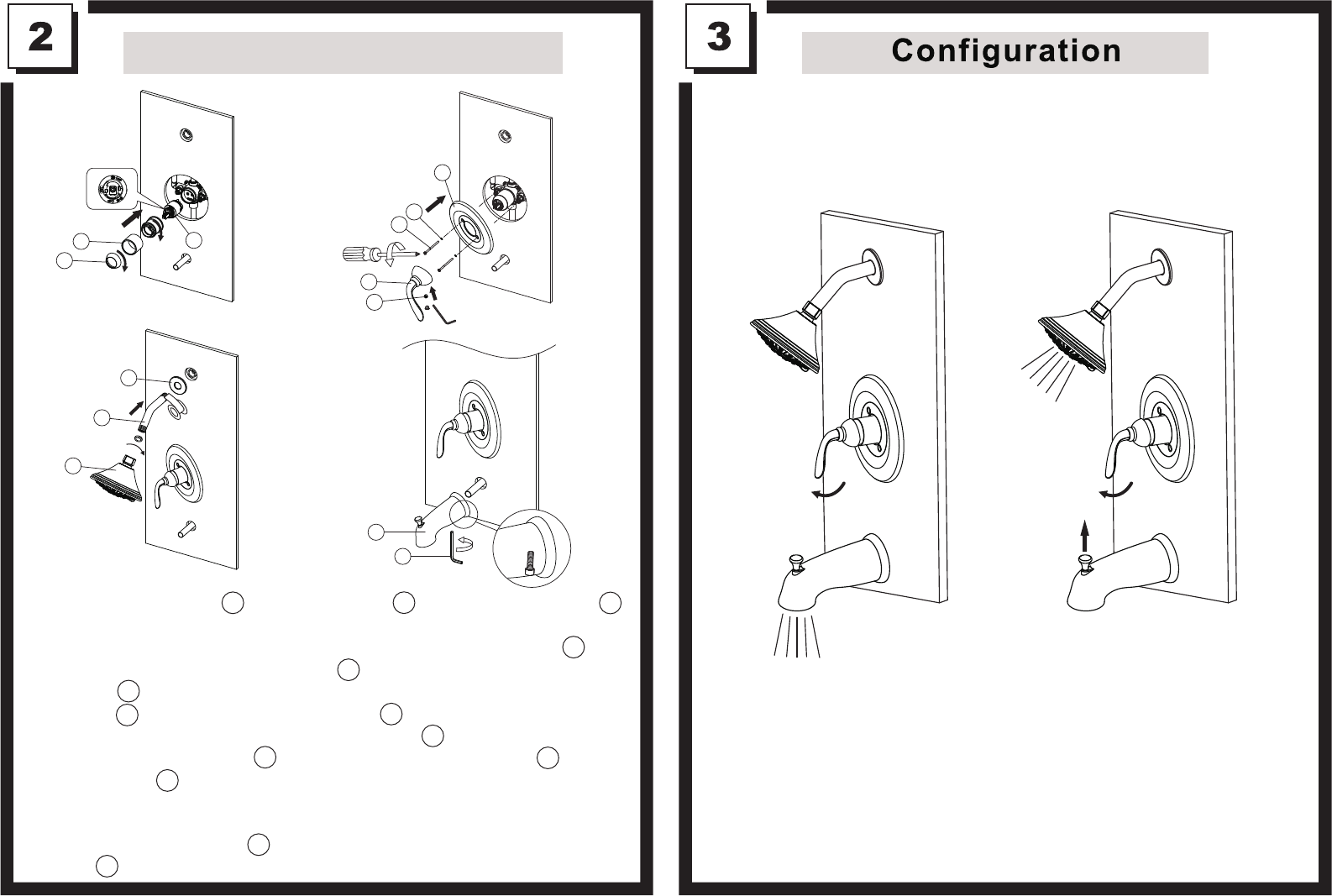 2

3

Configuration