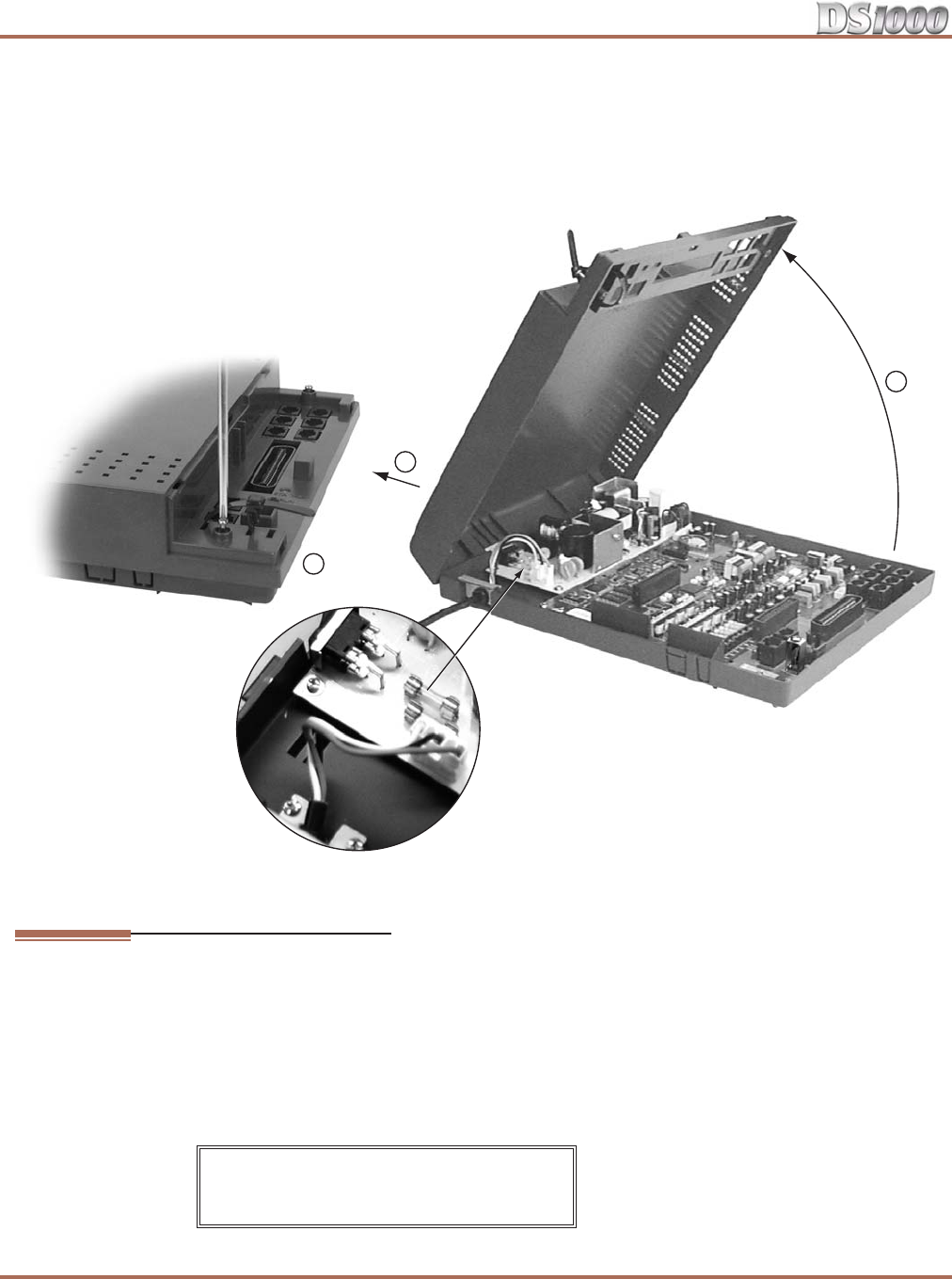 DS1000