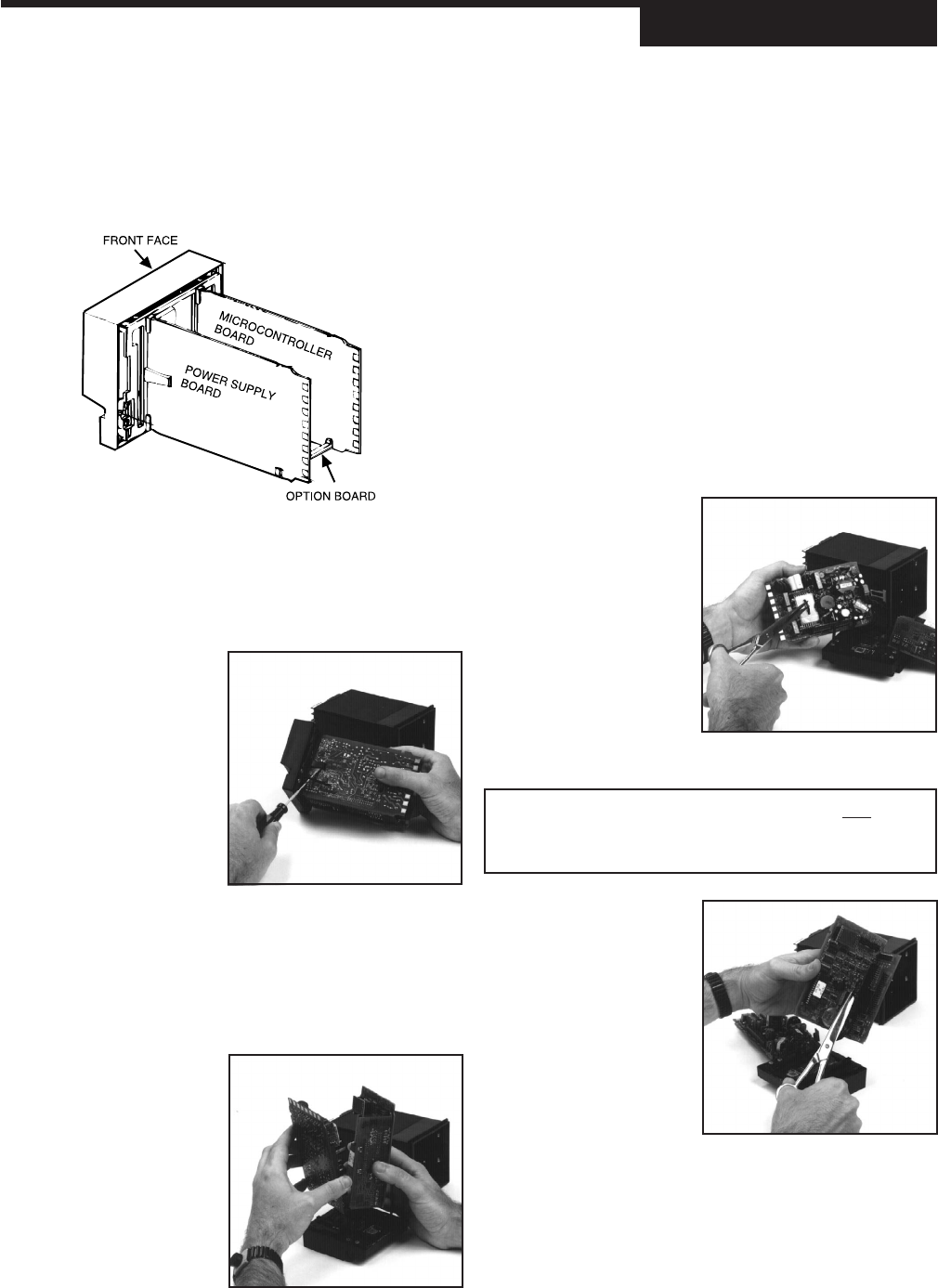 FRONT FACE

MICROCONTROLLER BOARD

POWER SUPPLY BOARD

OPTION BOARD