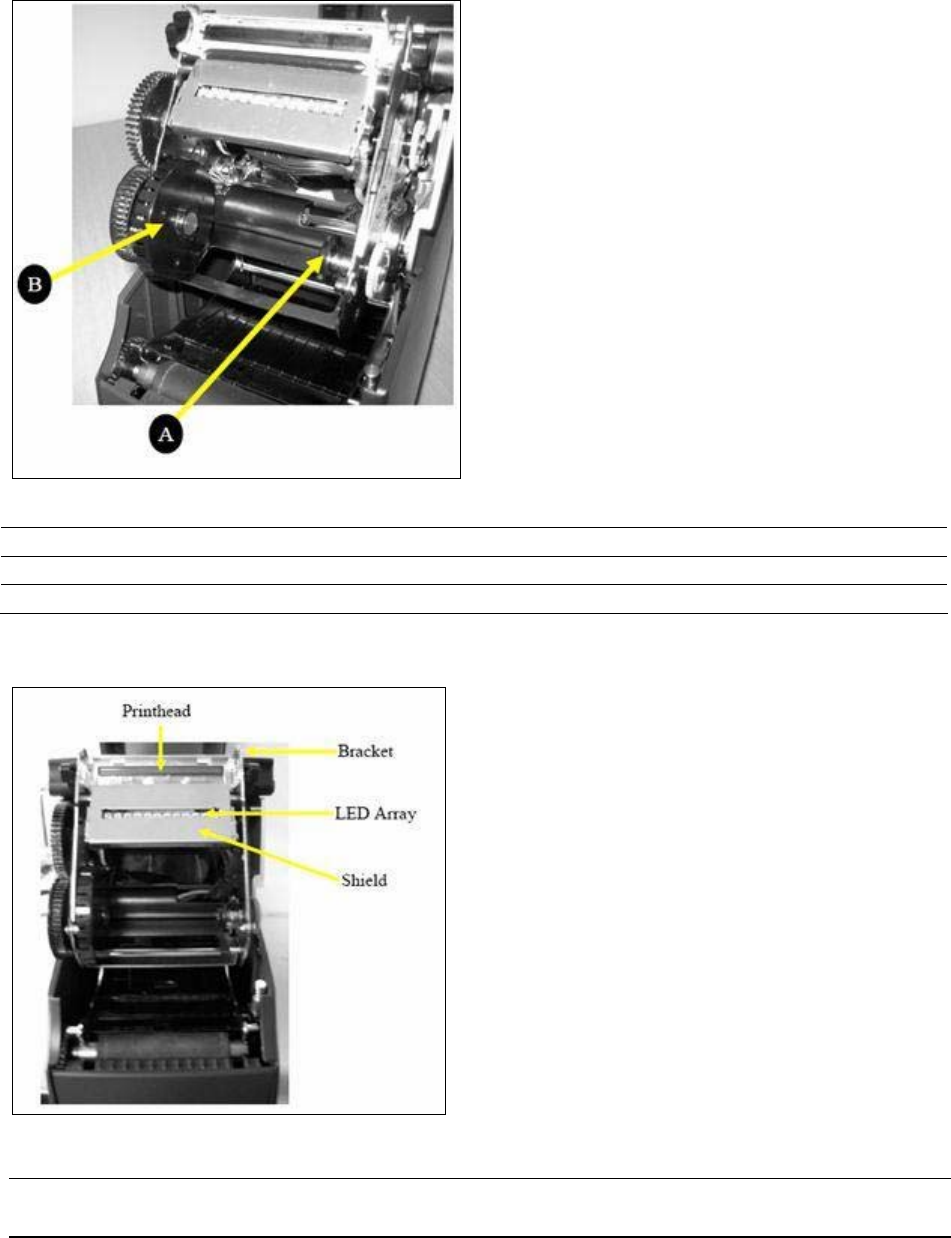 B

A

Printhead

Bracket

LED Array

Shield