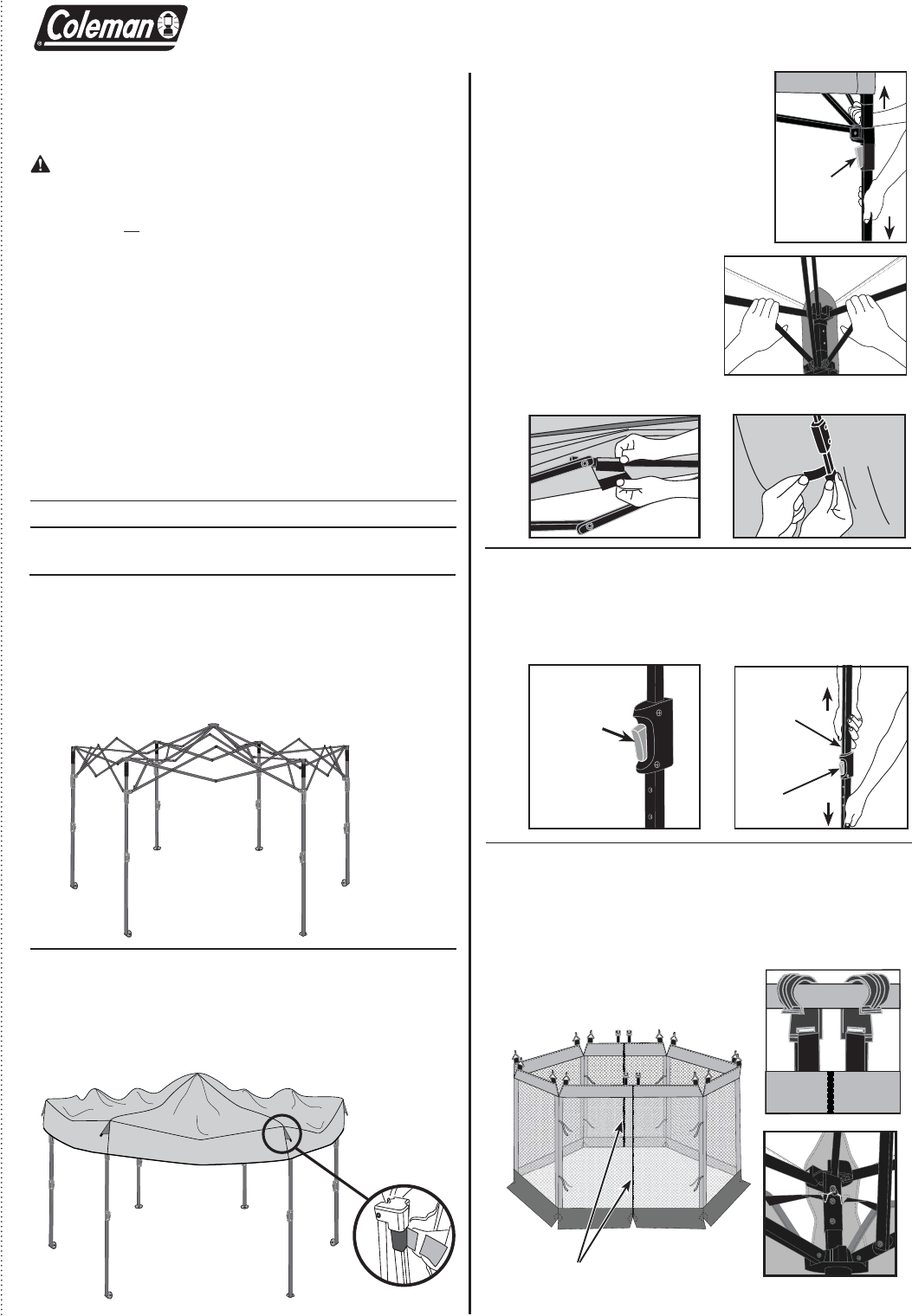 Coleman