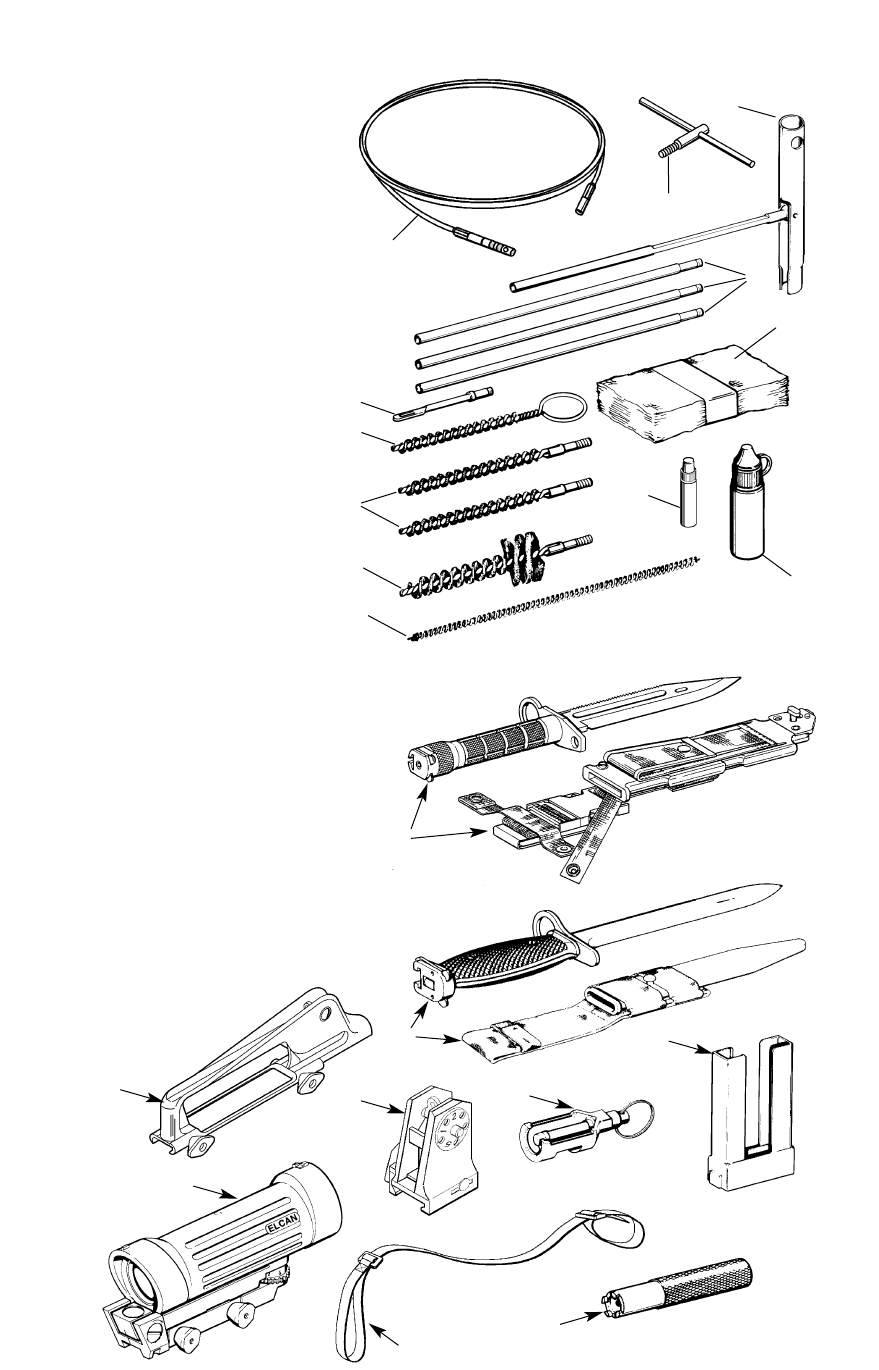 ELCAN