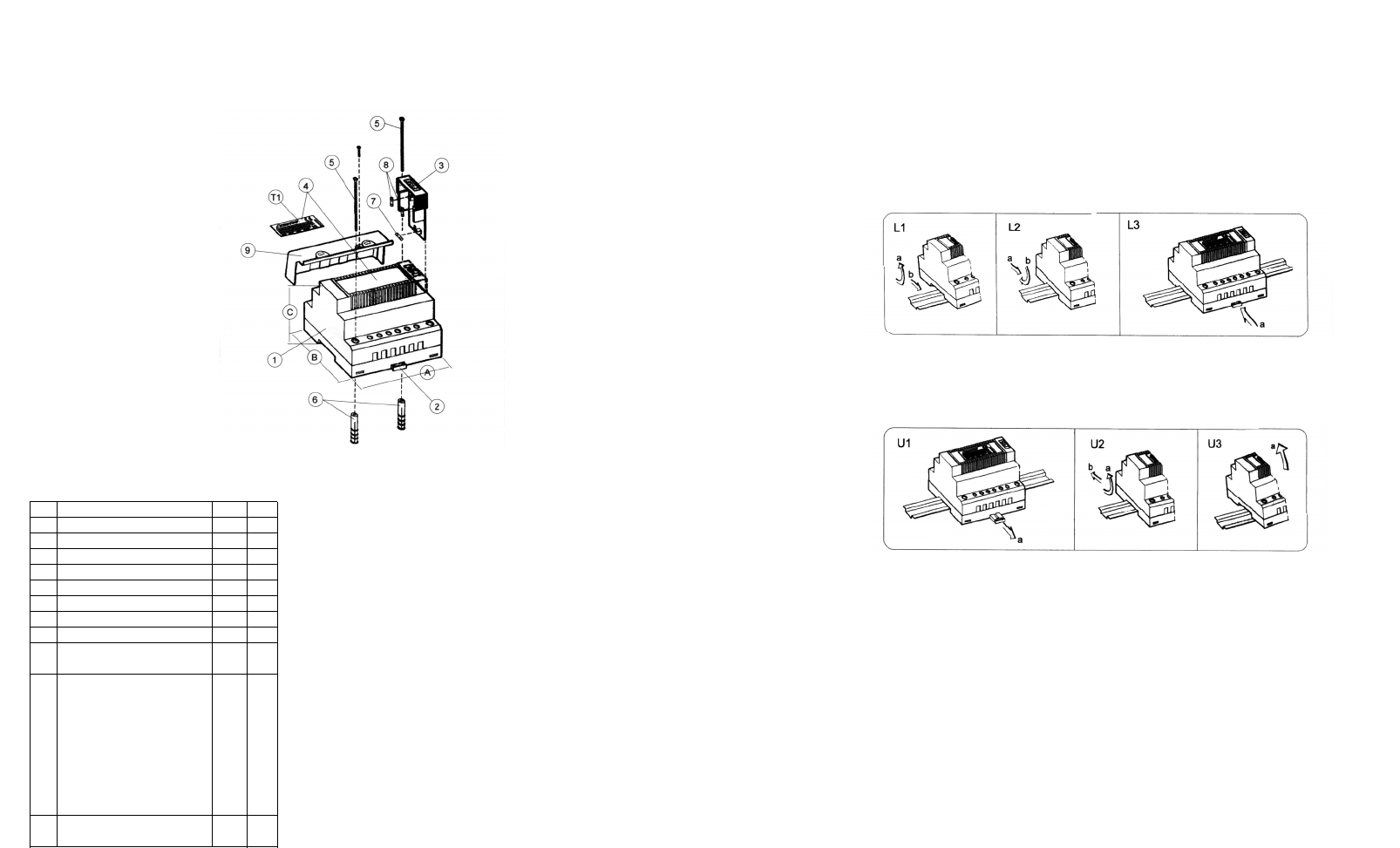 5

5

8

3

T1

4

7

9

C

1

B

A

2

6

L1

a

b

L2

a

b

L3

a

U1

a

U2

b

a

U3

a