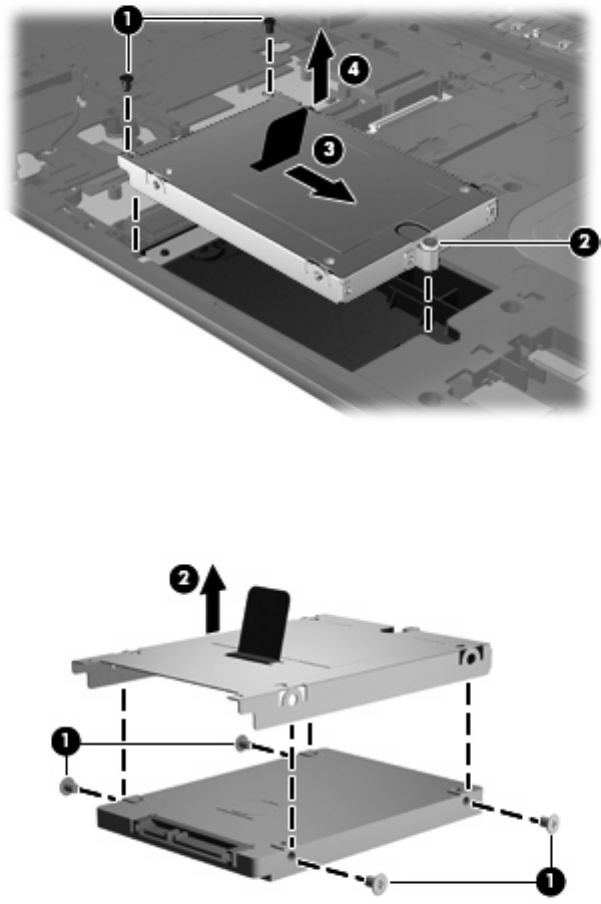 1
4
3
2

2
1
1