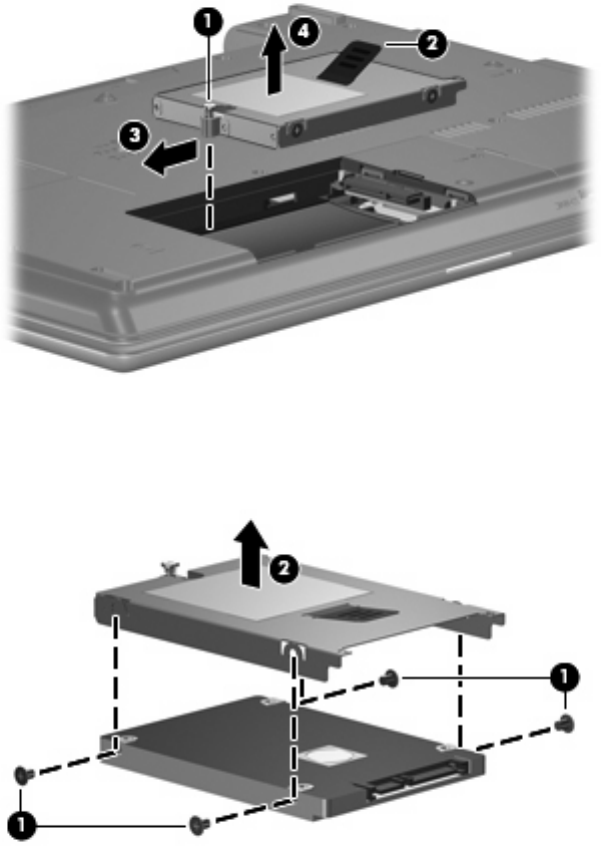 1
4
2
3

2
1
1