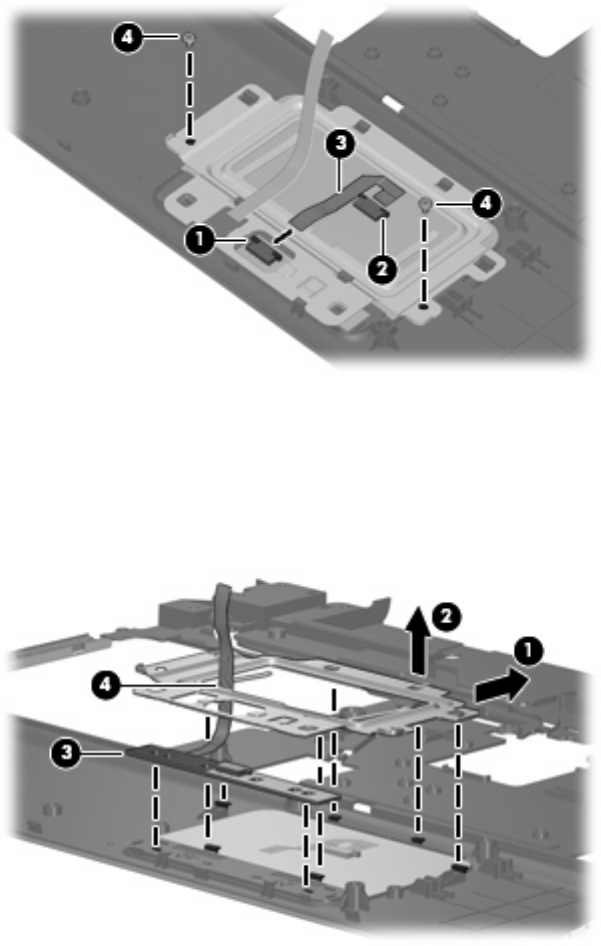 4
3
4
1
2
2
1
4
3