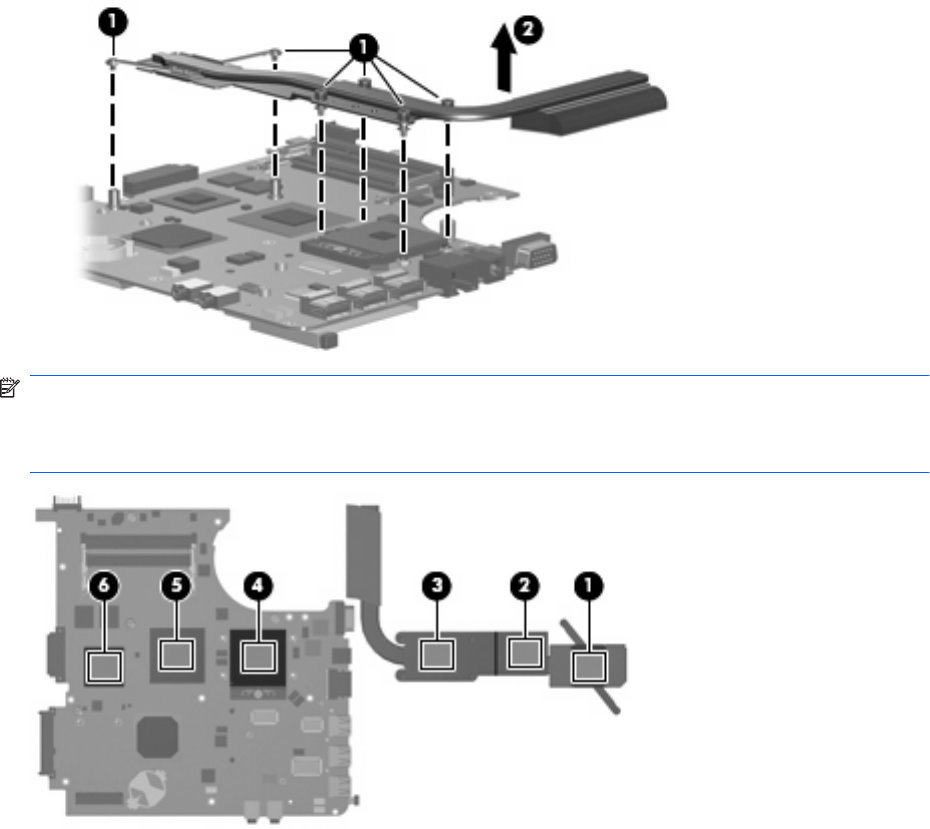 1
1
2
6
5
4
3
2
1