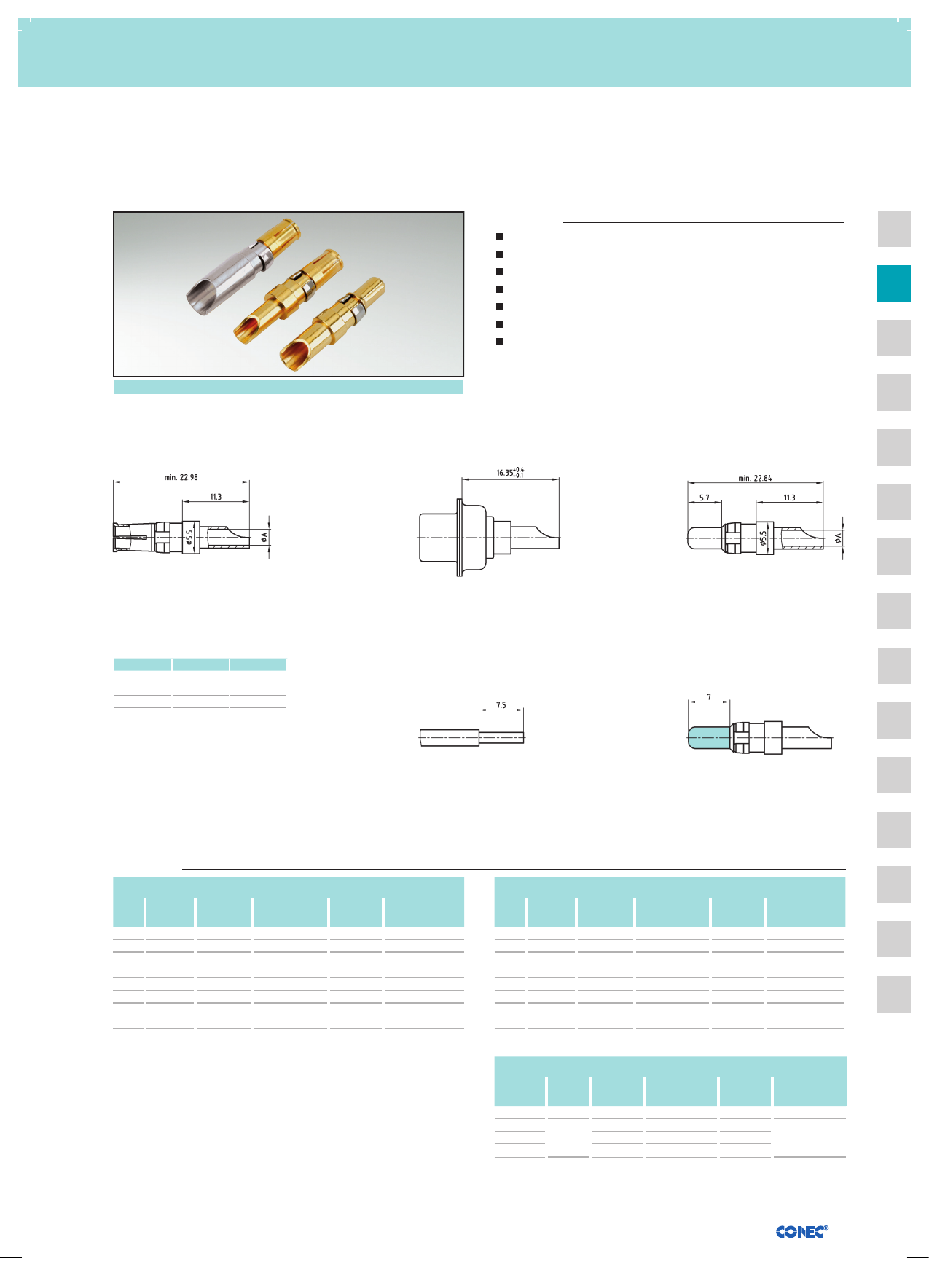 min. 22.98

11.3

ø5.5

øA

$16.35^{+0.4}_{-0.1}$

min. 22.84

5.7

11.3

ø5.5

øA

7.5

7

CONEC®